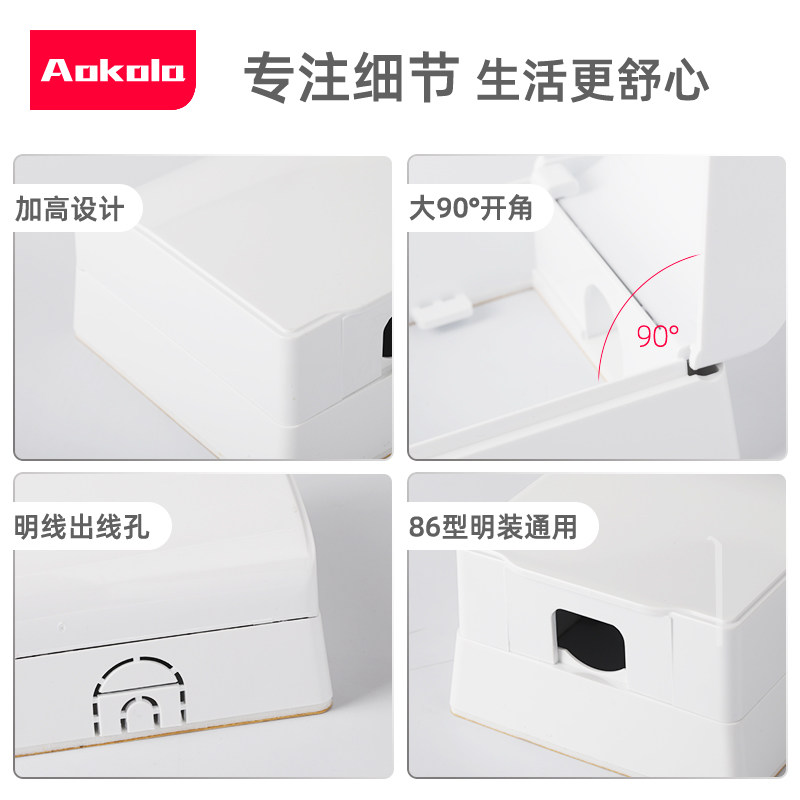 Aokolo

专注细节 生活更舒心

加高设计

大90°开角

90°

明线出线孔

86型明装通用