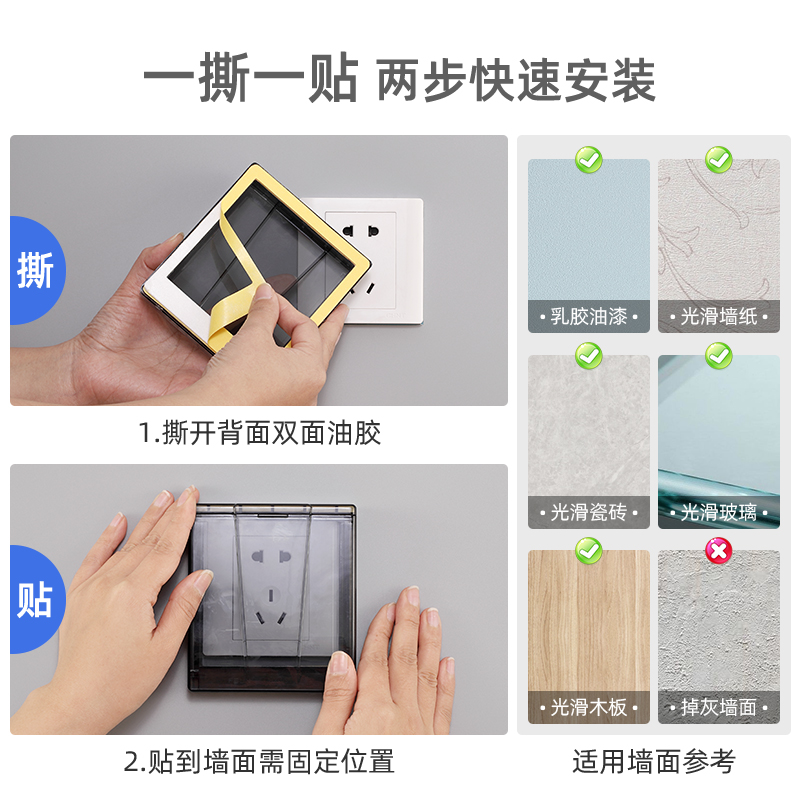 一撕一贴 两步快速安装

撕

1.撕开背面双面油胶

贴

2.贴到墙面需固定位置

• 乳胶油漆 •

• 光滑墙纸 •

• 光滑瓷砖 •

• 光滑玻璃 •

• 光滑木板 •

• 掉灰墙面 •

适用墙面参考