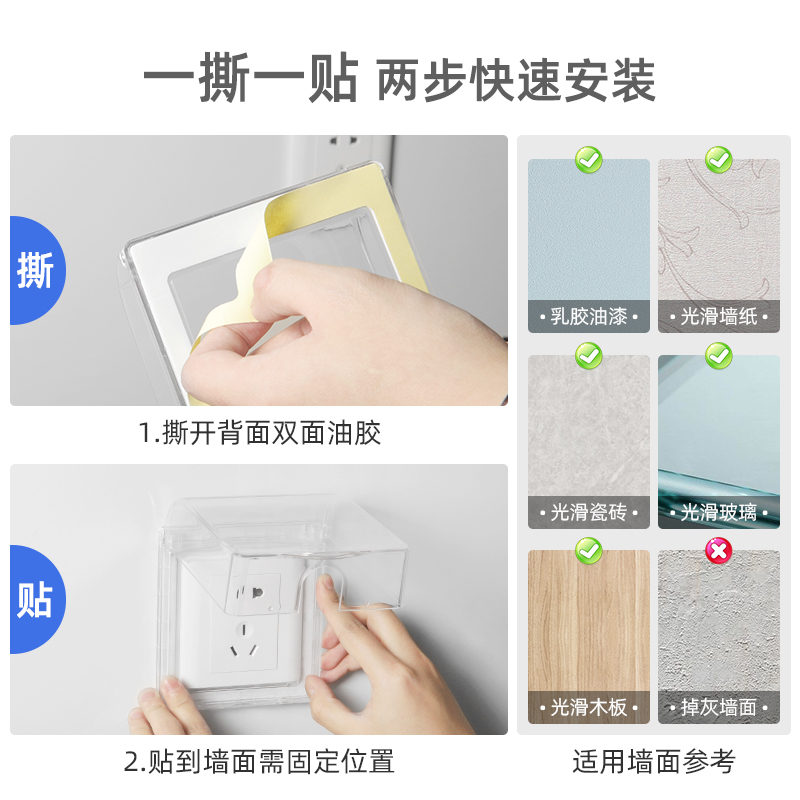 一撕一贴 两步快速安装

撕

1.撕开背面双面油胶

贴

2.贴到墙面需固定位置

• 乳胶油漆 •

• 光滑墙纸 •

• 光滑瓷砖 •

• 光滑玻璃 •

• 光滑木板 •

• 掉灰墙面 •

适用墙面参考