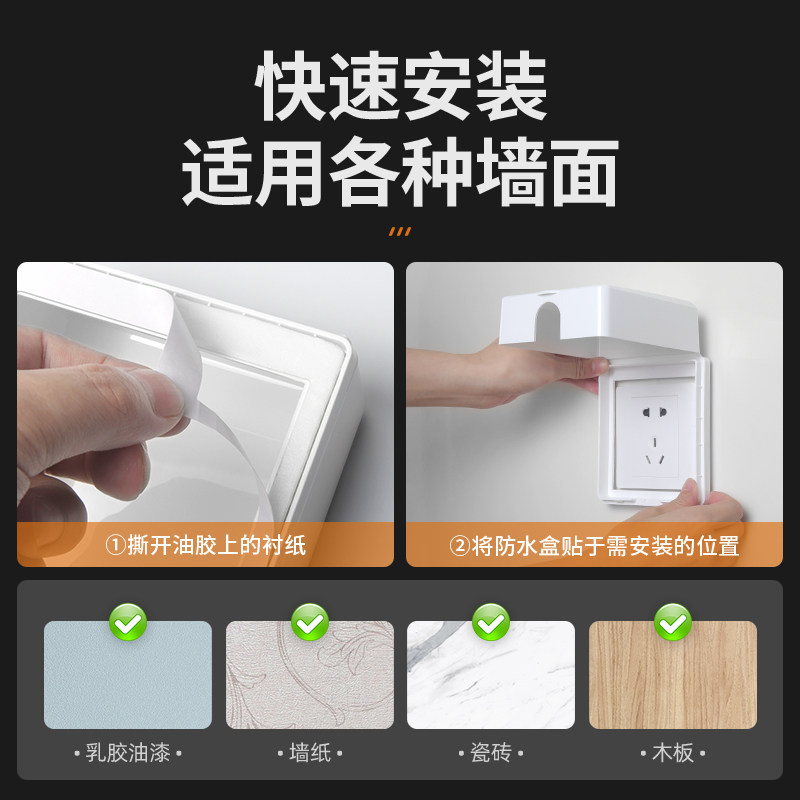 快速安装
适用各种墙面

①撕开油胶上的衬纸

②将防水盒贴于需安装的位置

• 乳胶油漆 •

• 墙纸 •

• 瓷砖 •

• 木板 •