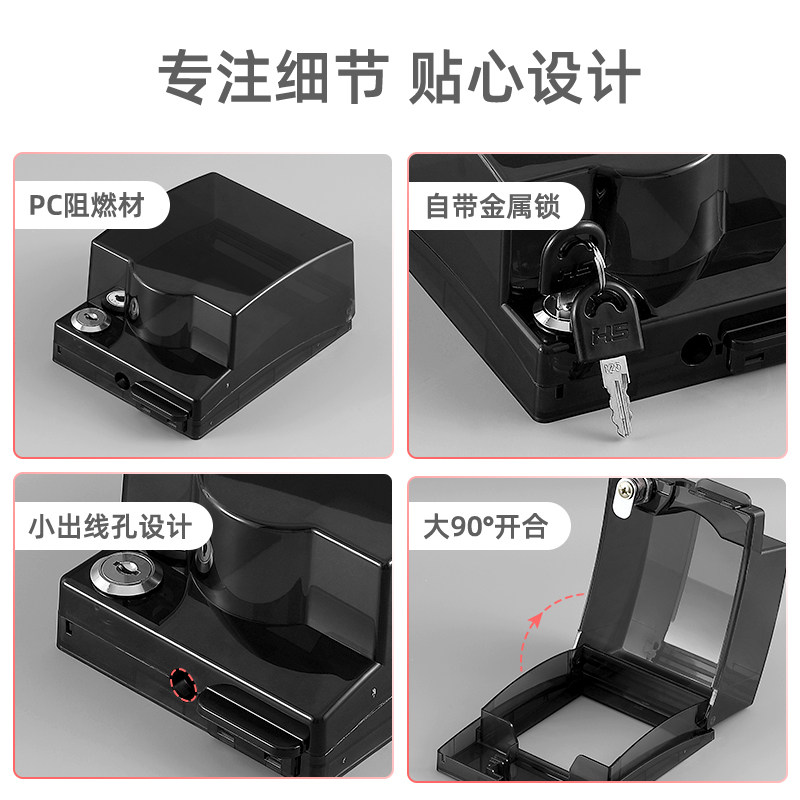 专注细节 贴心设计

PC阻燃材

自带金属锁

HS

HS

小出线孔设计

大90°开合