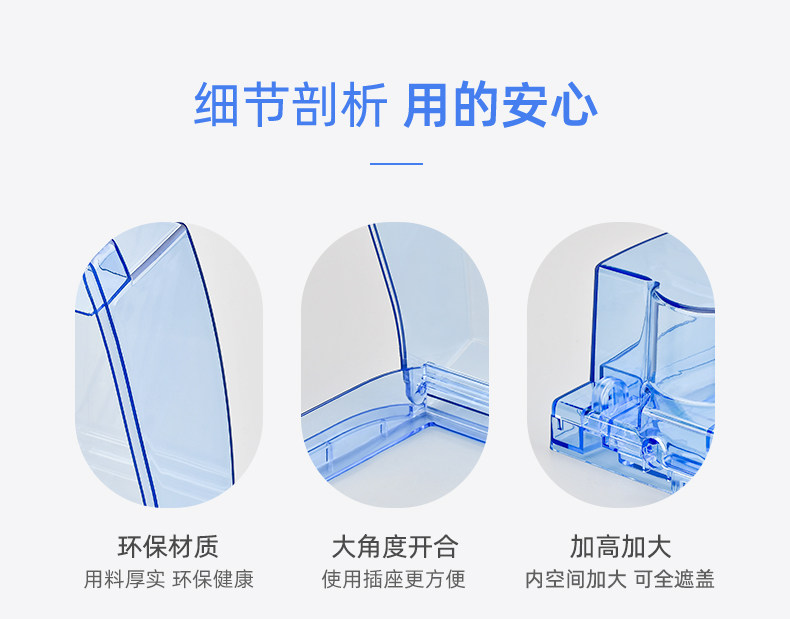 细节剖析 用的安心

环保材质
用料厚实 环保健康

大角度开合
使用插座更方便

加高加大
内空间加大 可全遮盖