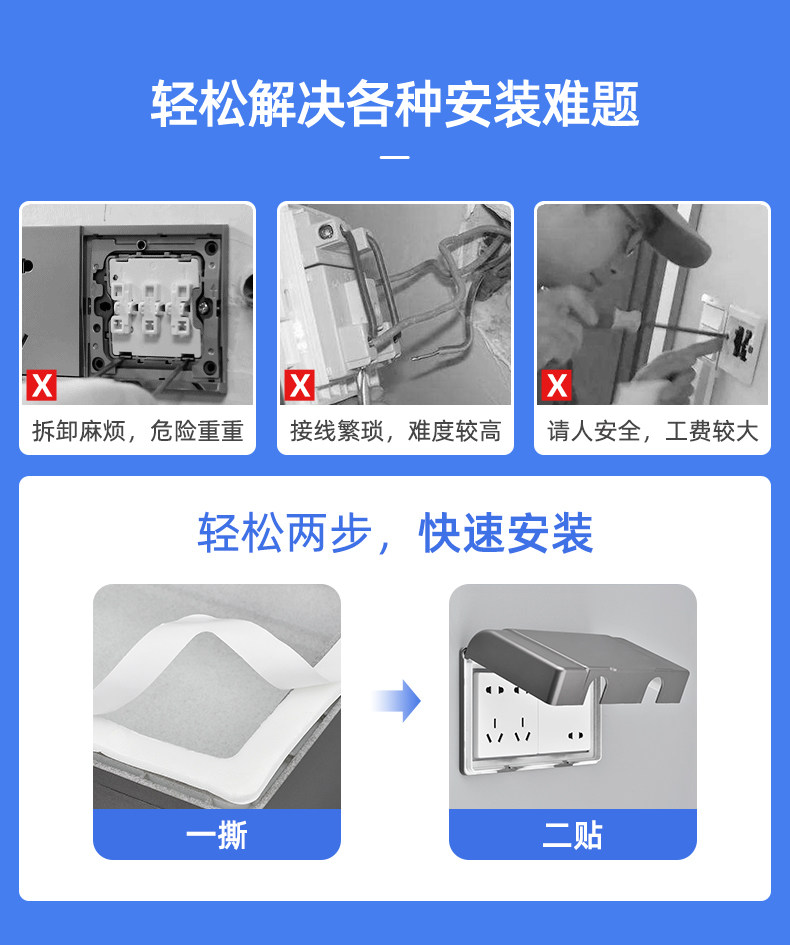 轻松解决各种安装难题

X
拆卸麻烦，危险重重

X
接线繁琐，难度较高

X
请人安全，工费较大

轻松两步，快速安装

一撕

二贴