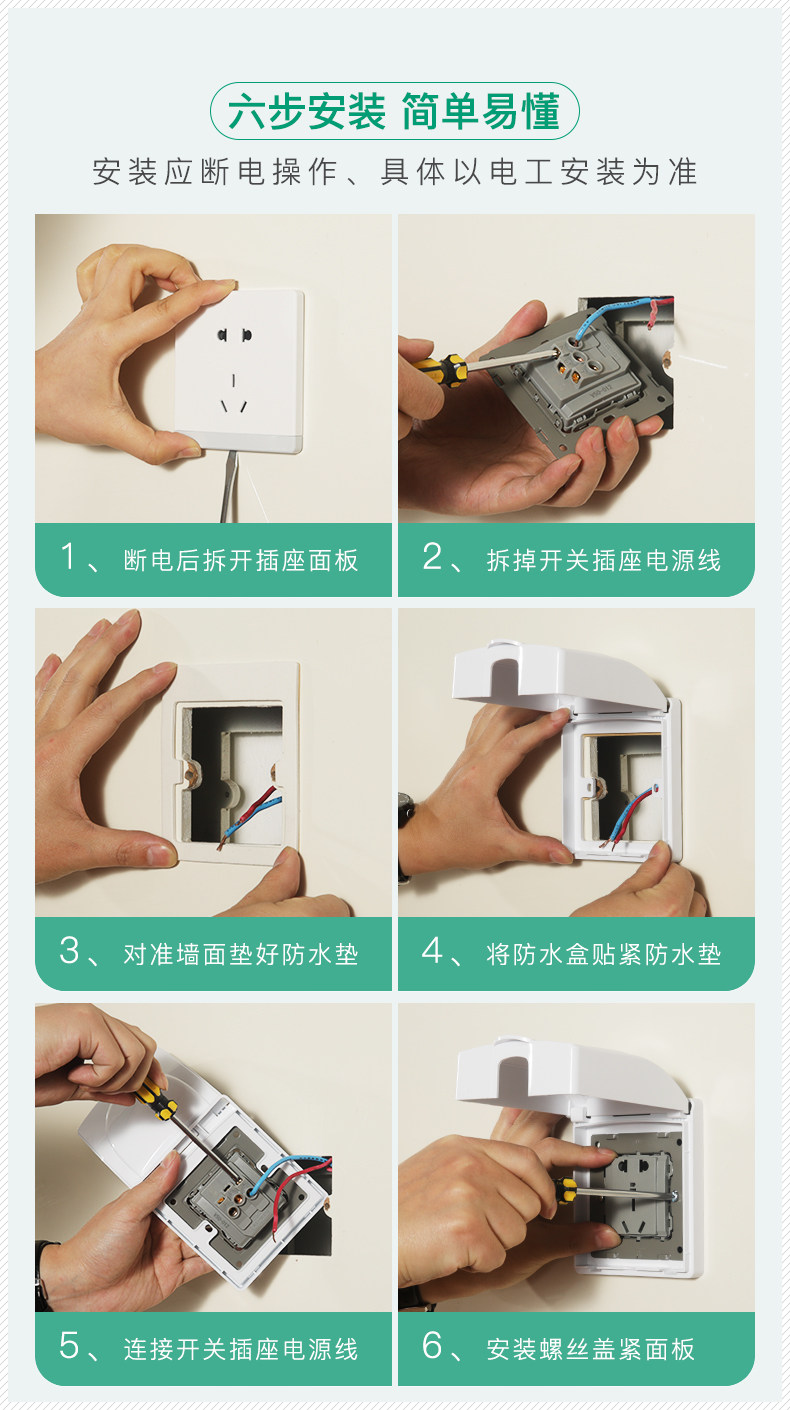 六步安装 简单易懂

安装应断电操作、具体以电工安装为准

1、断电后拆开插座面板

2、拆掉开关插座电源线

3、对准墙面垫好防水垫

4、将防水盒贴紧防水垫

5、连接开关插座电源线

6、安装螺丝盖紧面板