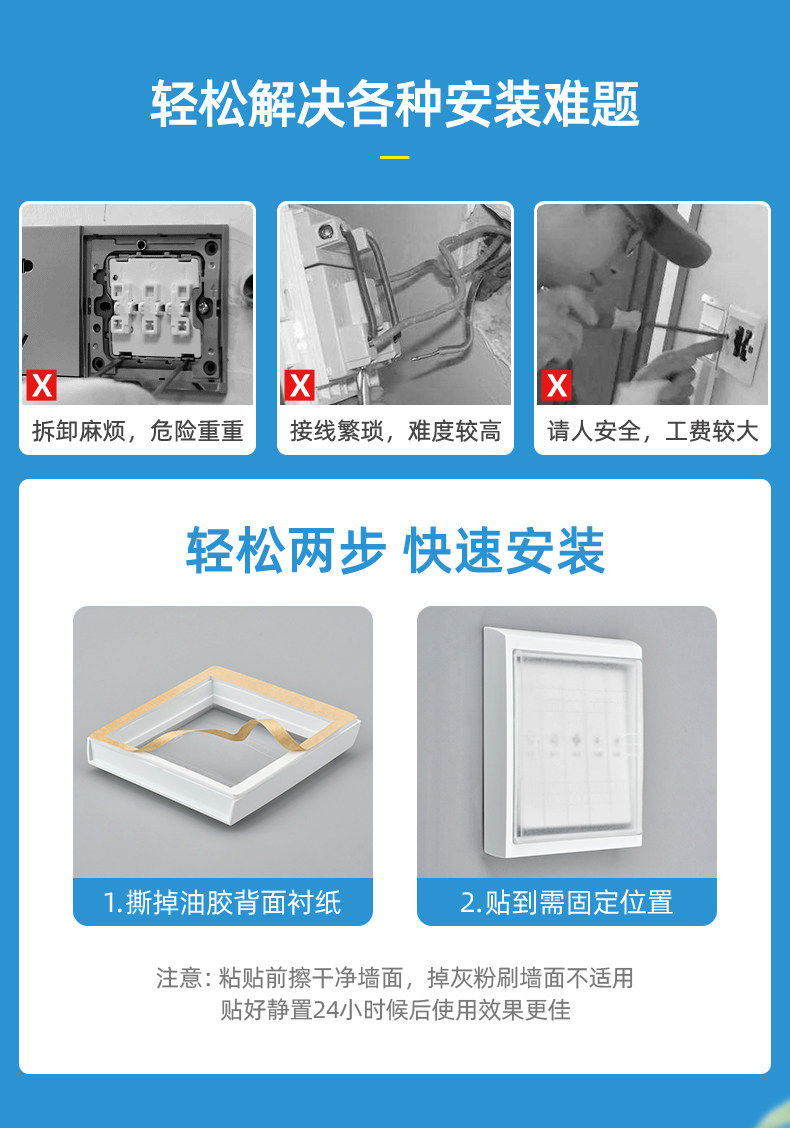 轻松解决各种安装难题

X
拆卸麻烦，危险重重

X
接线繁琐，难度较高

X
请人安全，工费较大

轻松两步 快速安装

1.撕掉油胶背面衬纸

2.贴到需固定位置

注意：粘贴前擦干净墙面，掉灰粉刷墙面不适用
贴好静置24小时候后使用效果更佳