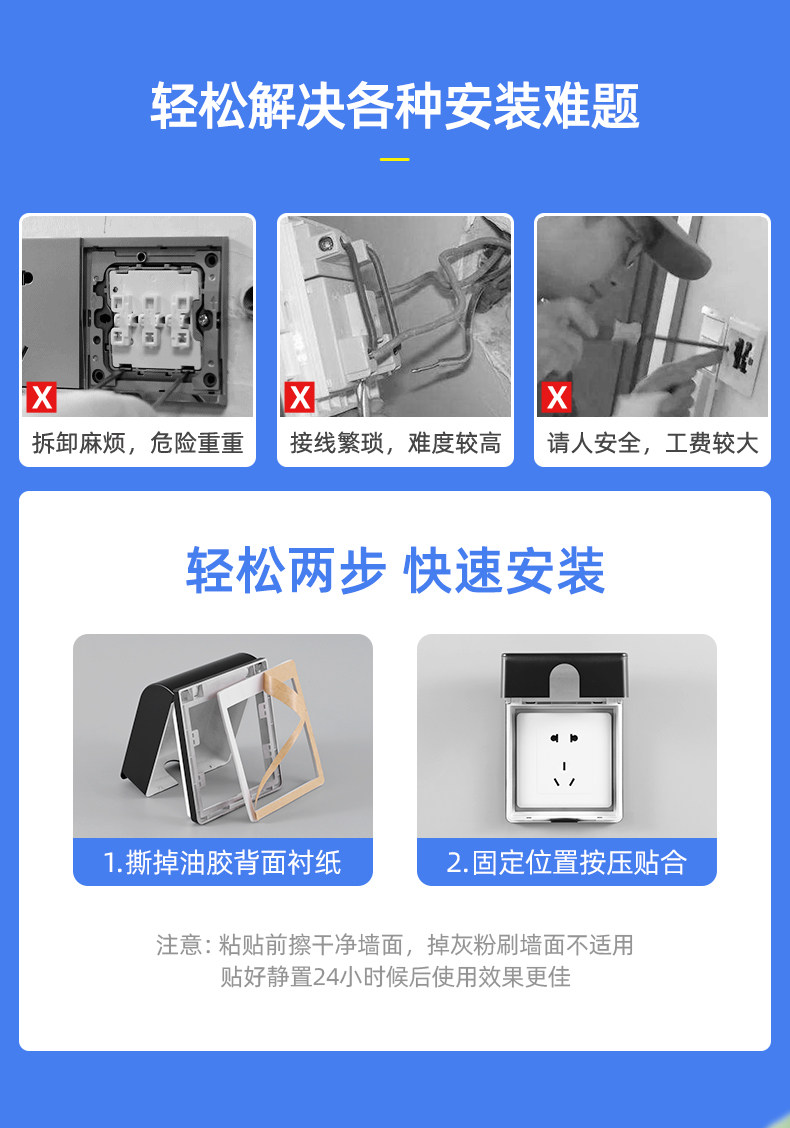 轻松解决各种安装难题

X
拆卸麻烦，危险重重

X
接线繁琐，难度较高

X
请人安全，工费较大

轻松两步 快速安装

1.撕掉油胶背面衬纸

2.固定位置按压贴合

注意：粘贴前擦干净墙面，掉灰粉刷墙面不适用
贴好静置24小时候后使用效果更佳