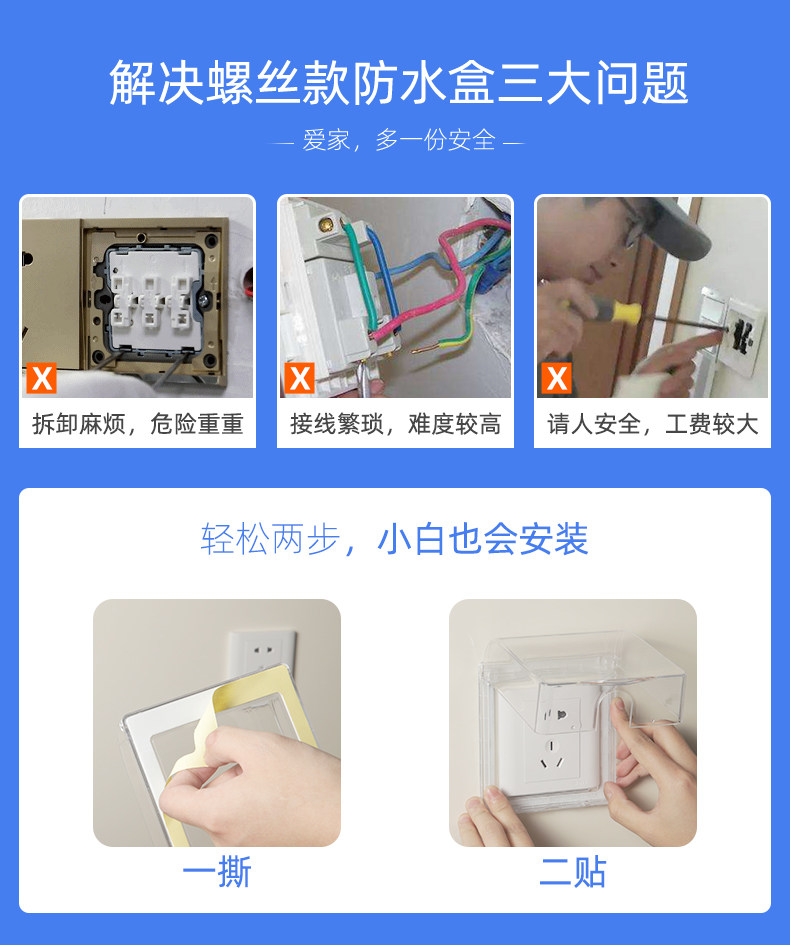 解决螺丝款防水盒三大问题

— 爱家，多一份安全 —

X
拆卸麻烦，危险重重

X
接线繁琐，难度较高

X
请人安全，工费较大

轻松两步，小白也会安装

一撕

二贴