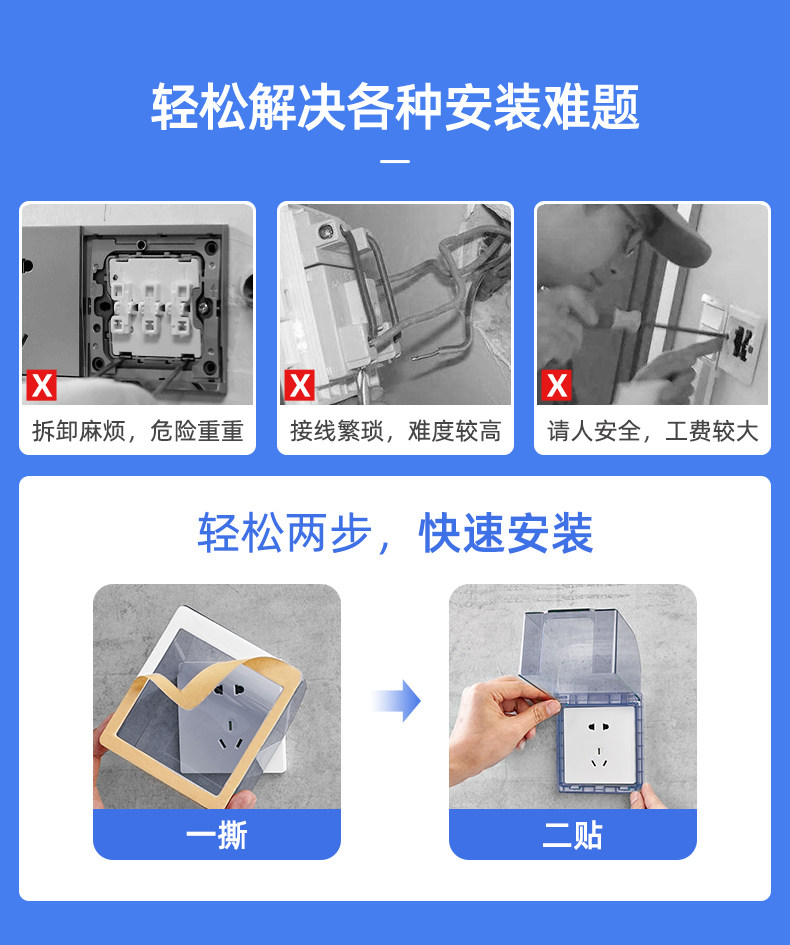 轻松解决各种安装难题

X
拆卸麻烦，危险重重

X
接线繁琐，难度较高

X
请人安全，工费较大

轻松两步，快速安装

一撕

二贴