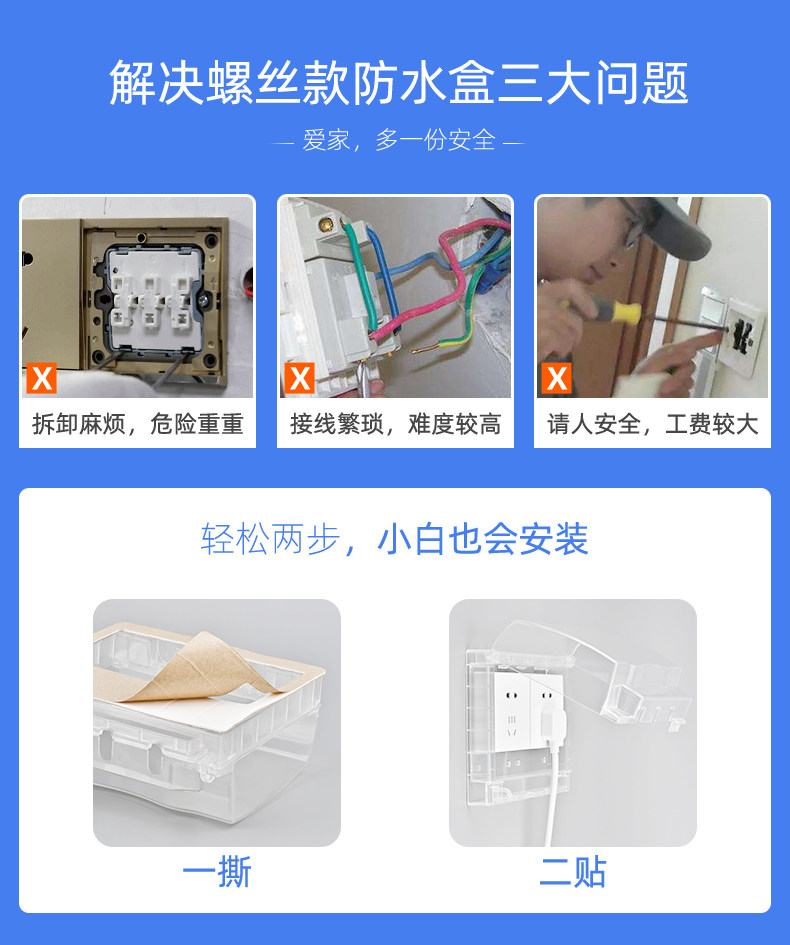 解决螺丝款防水盒三大问题

— 爱家，多一份安全 —

X

拆卸麻烦，危险重重

X

接线繁琐，难度较高

X

请人安全，工费较大

轻松两步，小白也会安装

一撕

二贴