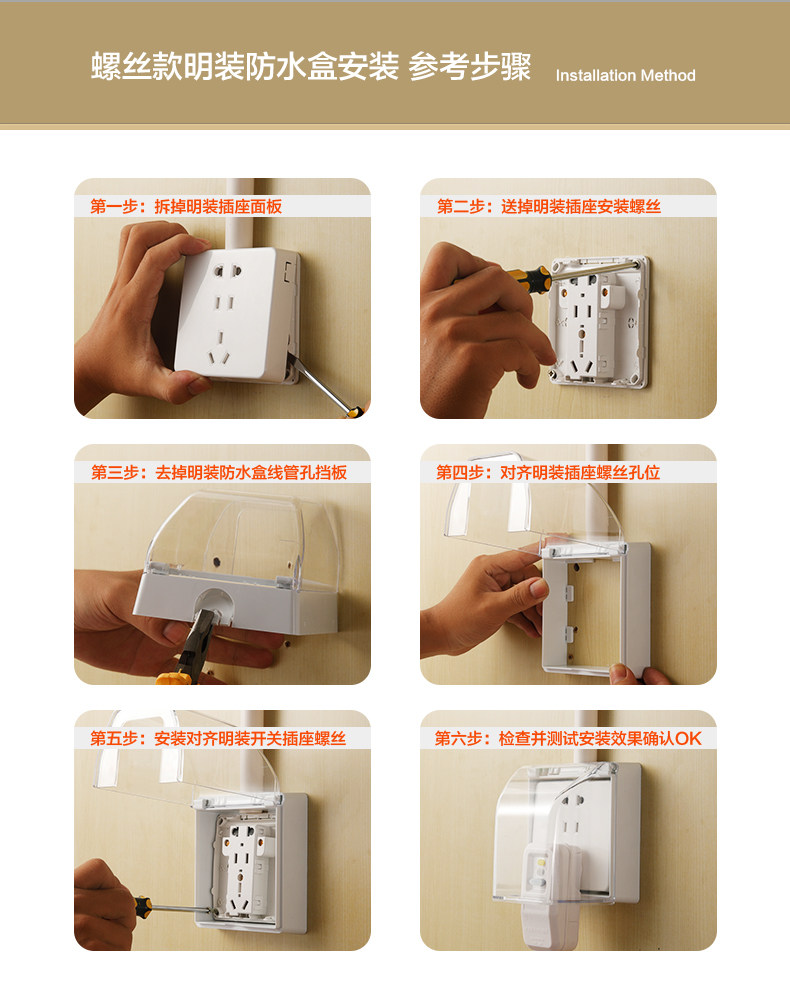 螺丝款明装防水盒安装 参考步骤 Installation Method

第一步：拆掉明装插座面板

第二步：送掉明装插座安装螺丝

第三步：去掉明装防水盒线管孔挡板

第四步：对齐明装插座螺丝孔位

第五步：安装对齐明装开关插座螺丝

第六步：检查并测试安装效果确认OK