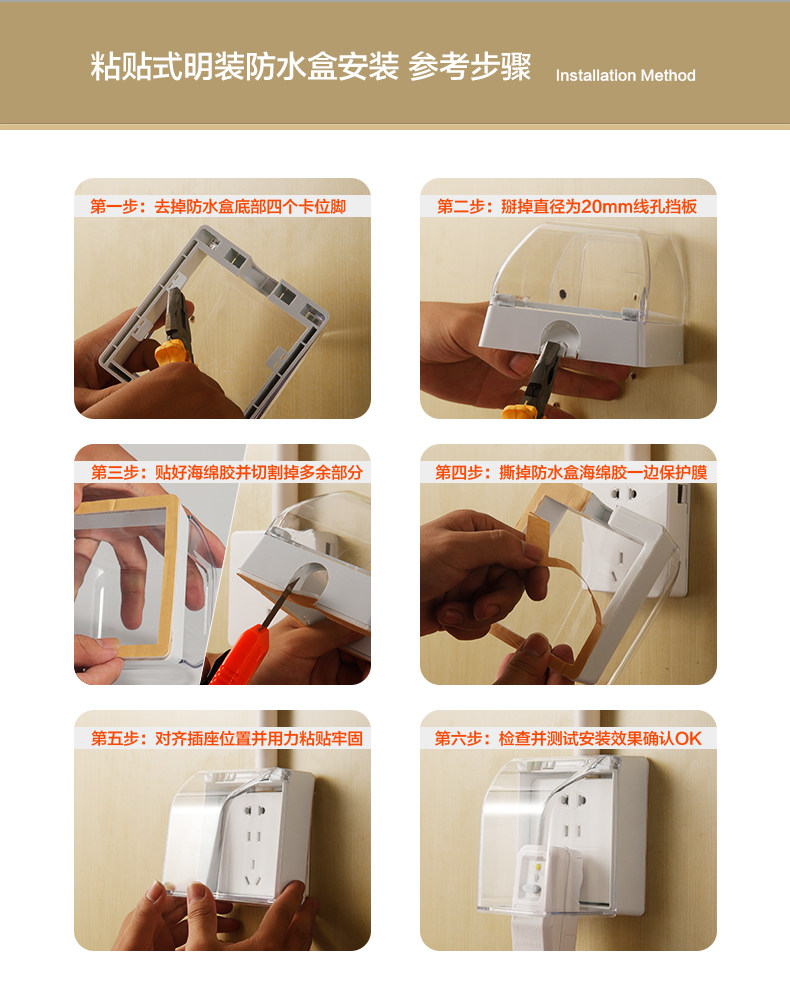 粘贴式明装防水盒安装 参考步骤 Installation Method

第一步：去掉防水盒底部四个卡位脚

第二步：掰掉直径为20mm线孔挡板

第三步：贴好海绵胶并切割掉多余部分

第四步：撕掉防水盒海绵胶一边保护膜

第五步：对齐插座位置并用力粘贴牢固

第六步：检查并测试安装效果确认OK