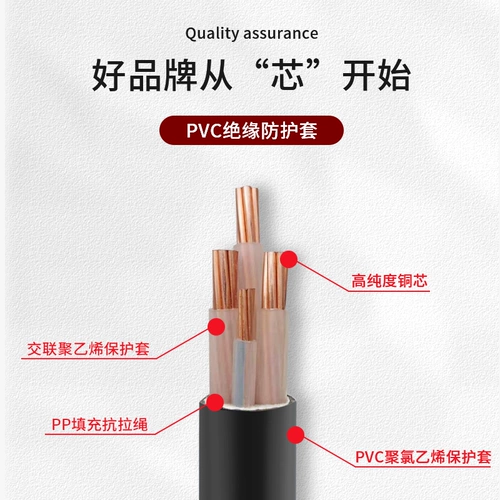 Quality assurance

好品牌从“芯”开始

PVC绝缘防护套

高纯度铜芯

交联聚乙烯保护套

PP填充抗拉绳

PVC聚氯乙烯保护套