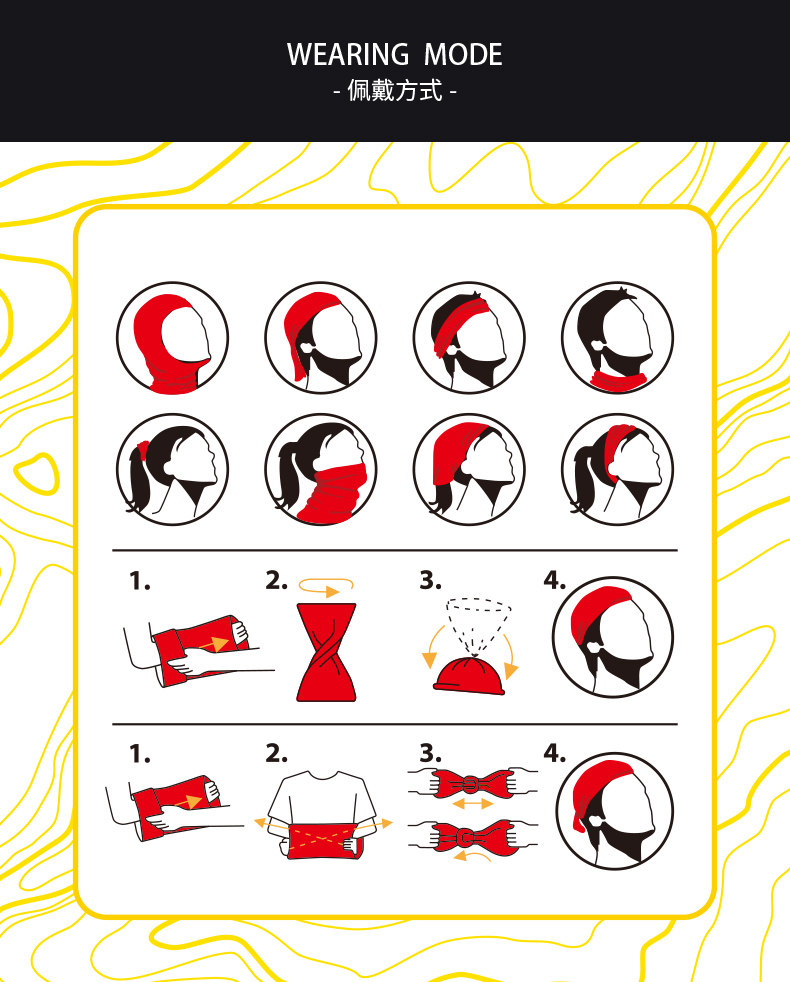 WEARING MODE
- 佩戴方式 -

1.
2.
3.
4.

1.
2.
3.
4.