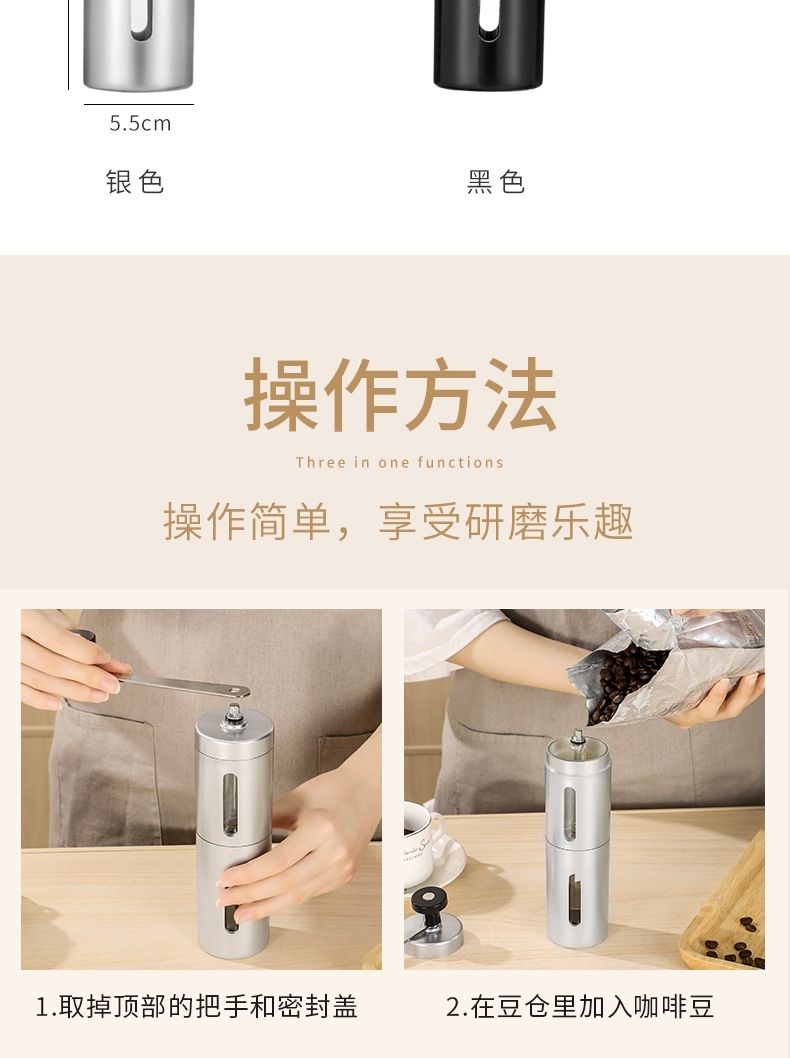 5.5cm

银色

黑色

操作方法

Three in one functions

操作简单，享受研磨乐趣

1.取掉顶部的把手和密封盖

2.在豆仓里加入咖啡豆