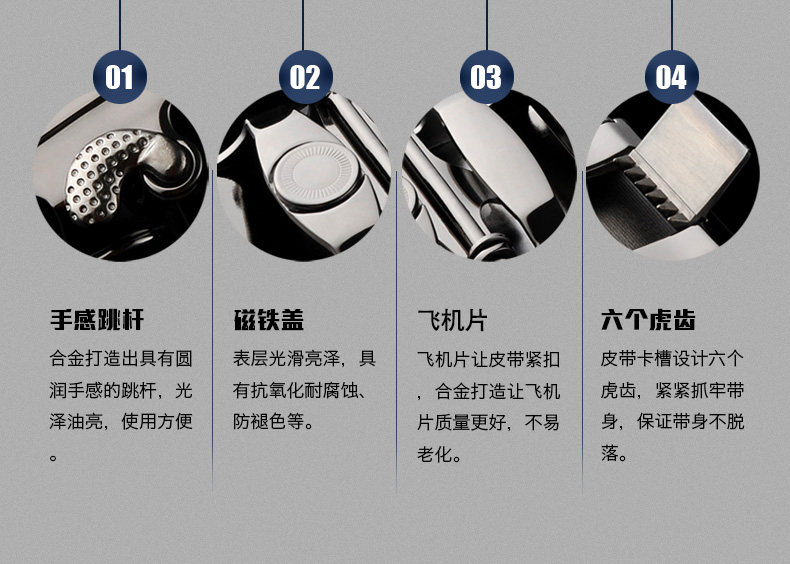 01

手感跳杆

合金打造出具有圆润手感的跳杆，光泽油亮，使用方便。

02

磁铁盖

表层光滑亮泽，具有抗氧化耐腐蚀、防褪色等。

03

飞机片

飞机片让皮带紧扣，合金打造让飞机片质量更好，不易老化。

04

六个虎齿

皮带卡槽设计六个虎齿，紧紧抓牢带身，保证带身不脱落。