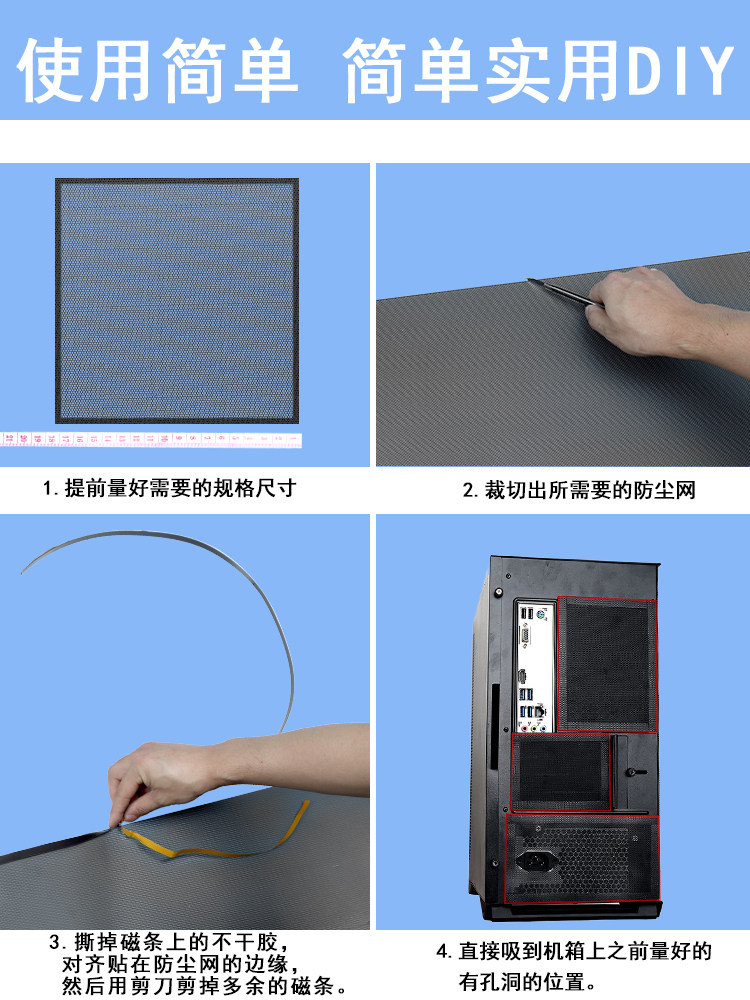 使用简单 简单实用DIY

1. 提前量好需要的规格尺寸

2. 裁切出所需要的防尘网

3. 撕掉磁条上的不干胶，对齐贴在防尘网的边缘，然后用剪刀剪掉多余的磁条。

4. 直接吸到机箱上之前量好的有孔洞的位置。