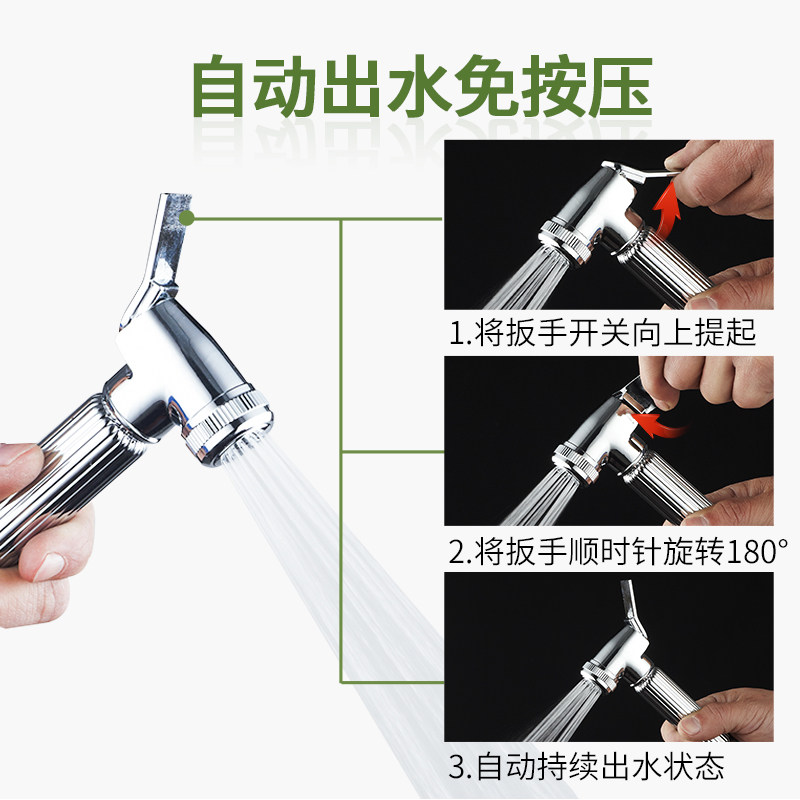 自动出水免按压

1.将扳手开关向上提起

2.将扳手顺时针旋转180°

3.自动持续出水状态