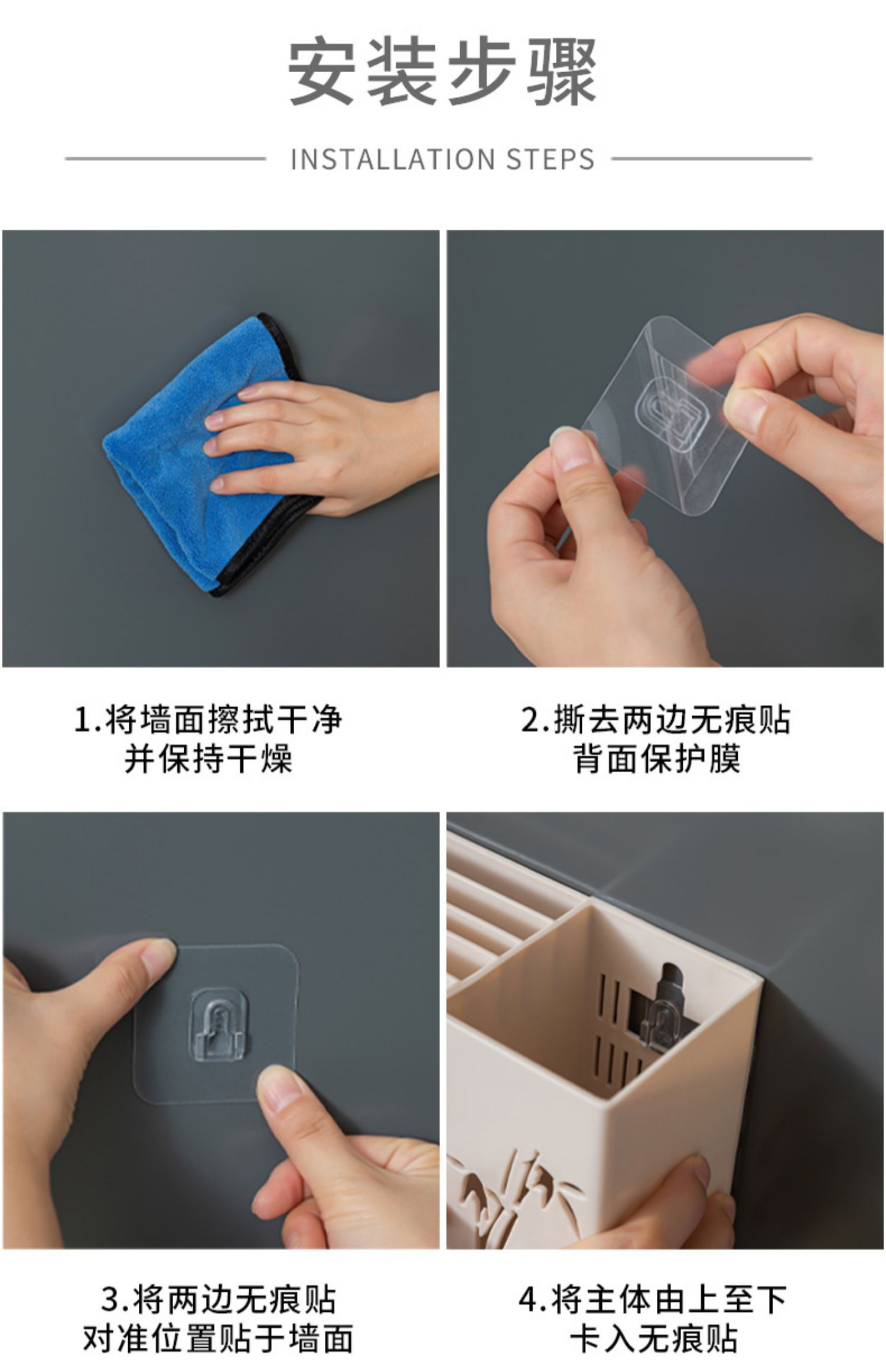 安装步骤

INSTALLATION STEPS

1.将墙面擦拭干净
并保持干燥

2.撕去两边无痕贴
背面保护膜

3.将两边无痕贴
对准位置贴于墙面

4.将主体由上至下
卡入无痕贴