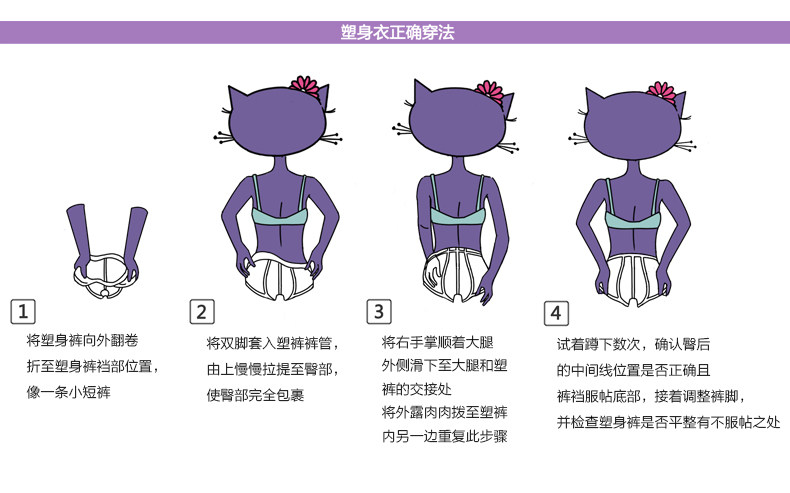 塑身衣正确穿法

1
将塑身裤向外翻卷
折至塑身裤裆部位置，
像一条小短裤

2
将双脚套入塑裤裤管，
由上慢慢拉提至臀部，
使臀部完全包裹

3
将右手掌顺着大腿
外侧滑下至大腿和塑
裤的交接处
将外露肉肉拨至塑裤
内另一边重复此步骤

4
试着蹲下数次，确认臀后
的中间线位置是否正确且
裤裆服帖底部，接着调整裤脚，
并检查塑身裤是否平整有不服帖之处