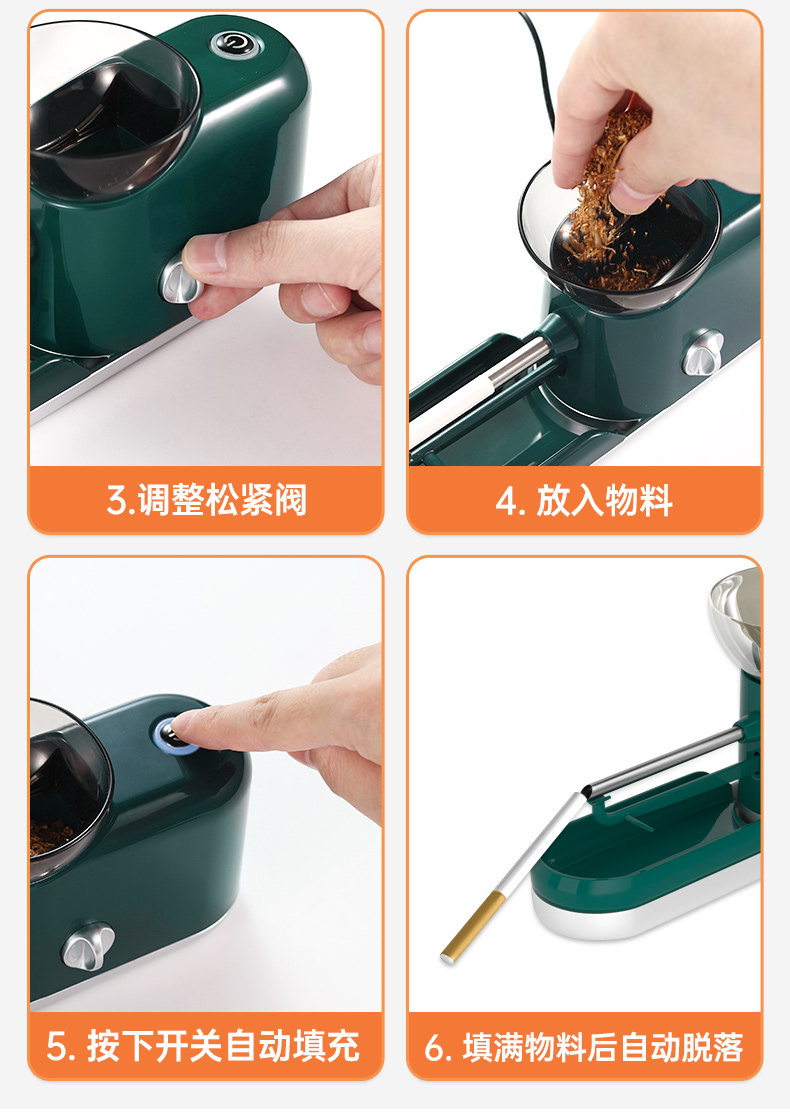 3.调整松紧阀

4. 放入物料

5. 按下开关自动填充

6. 填满物料后自动脱落