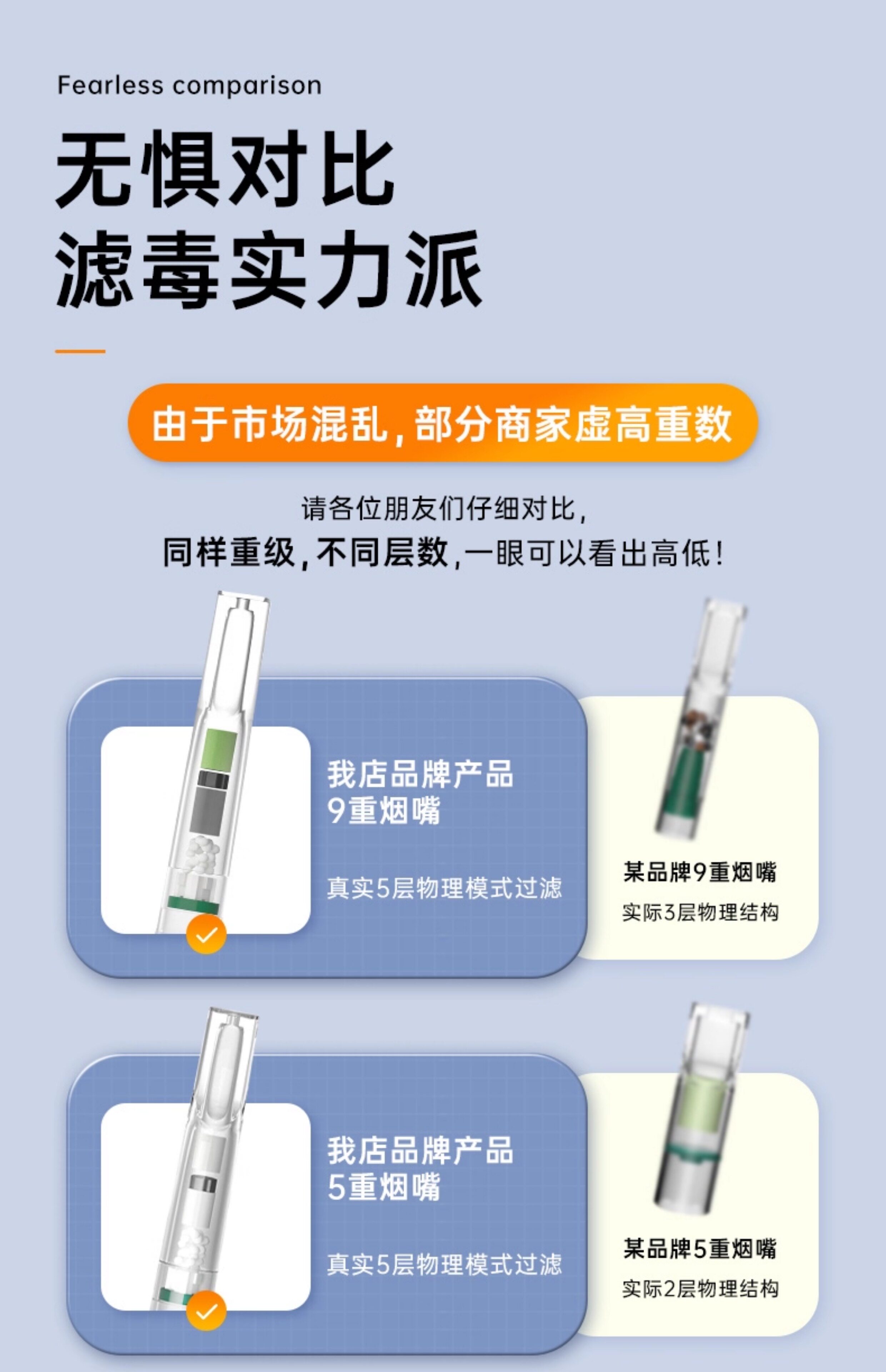 Fearless comparison

无惧对比
滤毒实力派

由于市场混乱，部分商家虚高重数

请各位朋友们仔细对比，
同样重级，不同层数，一眼可以看出高低！

我店品牌产品
9重烟嘴

真实5层物理模式过滤

某品牌9重烟嘴
实际3层物理结构

我店品牌产品
5重烟嘴

真实5层物理模式过滤

某品牌5重烟嘴
实际2层物理结构