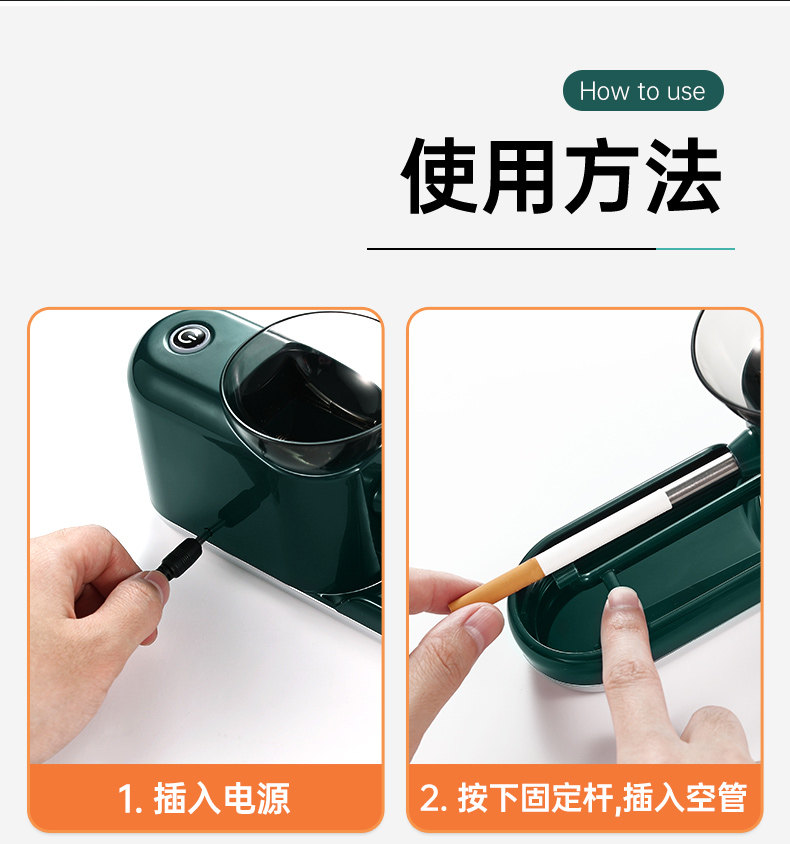 How to use

使用方法

1. 插入电源

2. 按下固定杆,插入空管