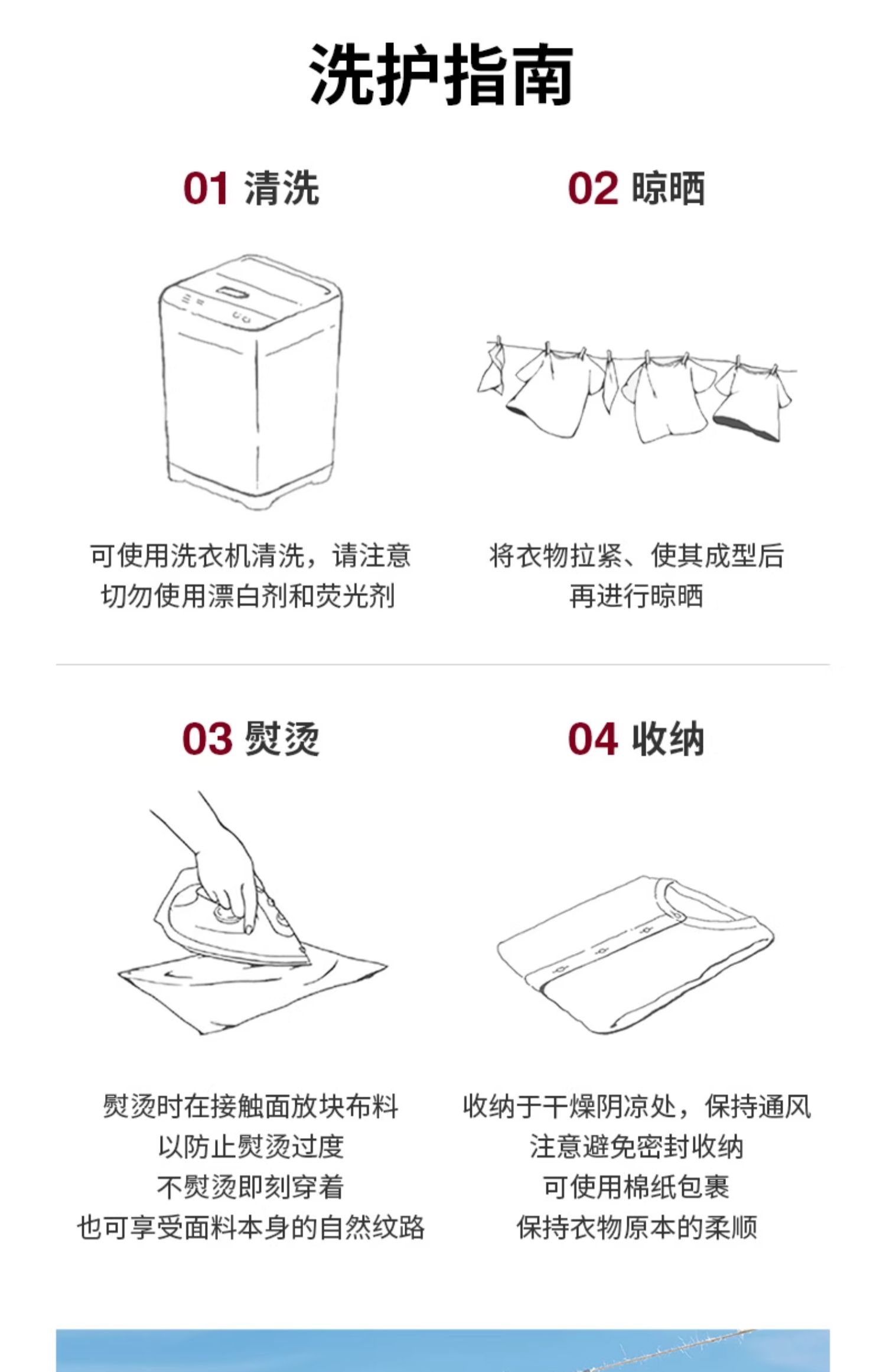 洗护指南

01 清洗

可使用洗衣机清洗，请注意
切勿使用漂白剂和荧光剂

02 晾晒

将衣物拉紧、使其成型后
再进行晾晒

03 熨烫

熨烫时在接触面放块布料
以防止熨烫过度
不熨烫即刻穿着
也可享受面料本身的自然纹路

04 收纳

收纳于干燥阴凉处，保持通风
注意避免密封收纳
可使用棉纸包裹
保持衣物原本的柔顺