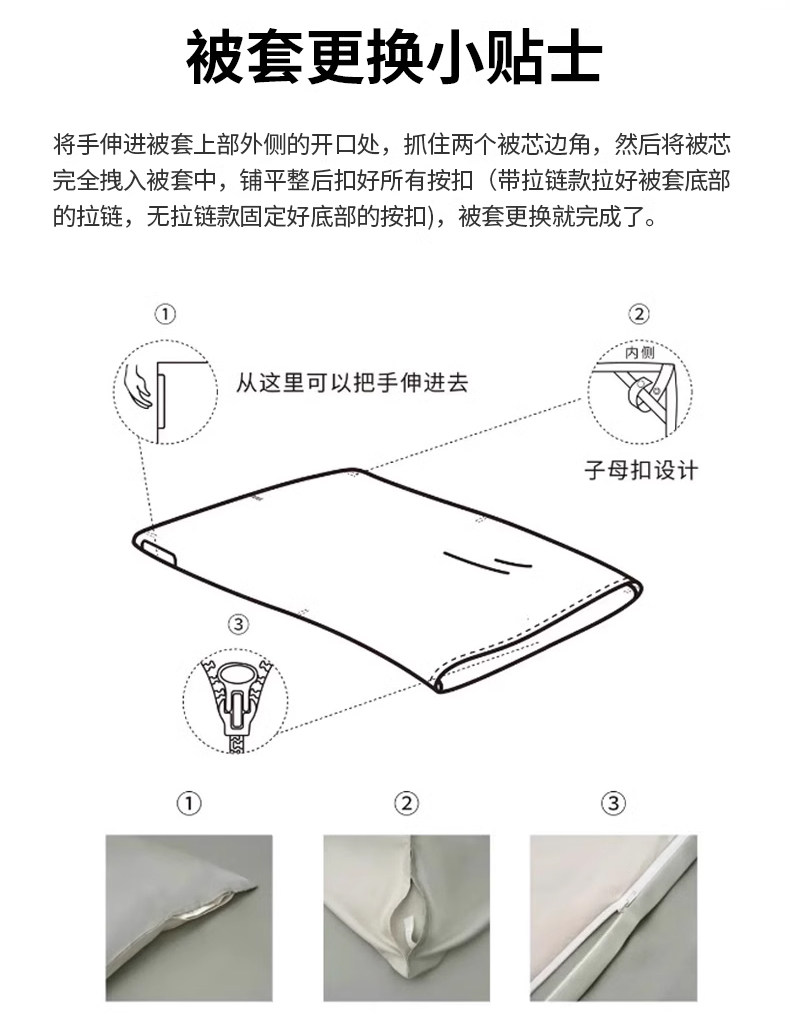 被套更换小贴士

将手伸进被套上部外侧的开口处，抓住两个被芯边角，然后将被芯完全拽入被套中，铺平整后扣好所有按扣（带拉链款拉好被套底部的拉链，无拉链款固定好底部的按扣)，被套更换就完成了。

①

从这里可以把手伸进去

②

内侧

子母扣设计

③

①

②

③