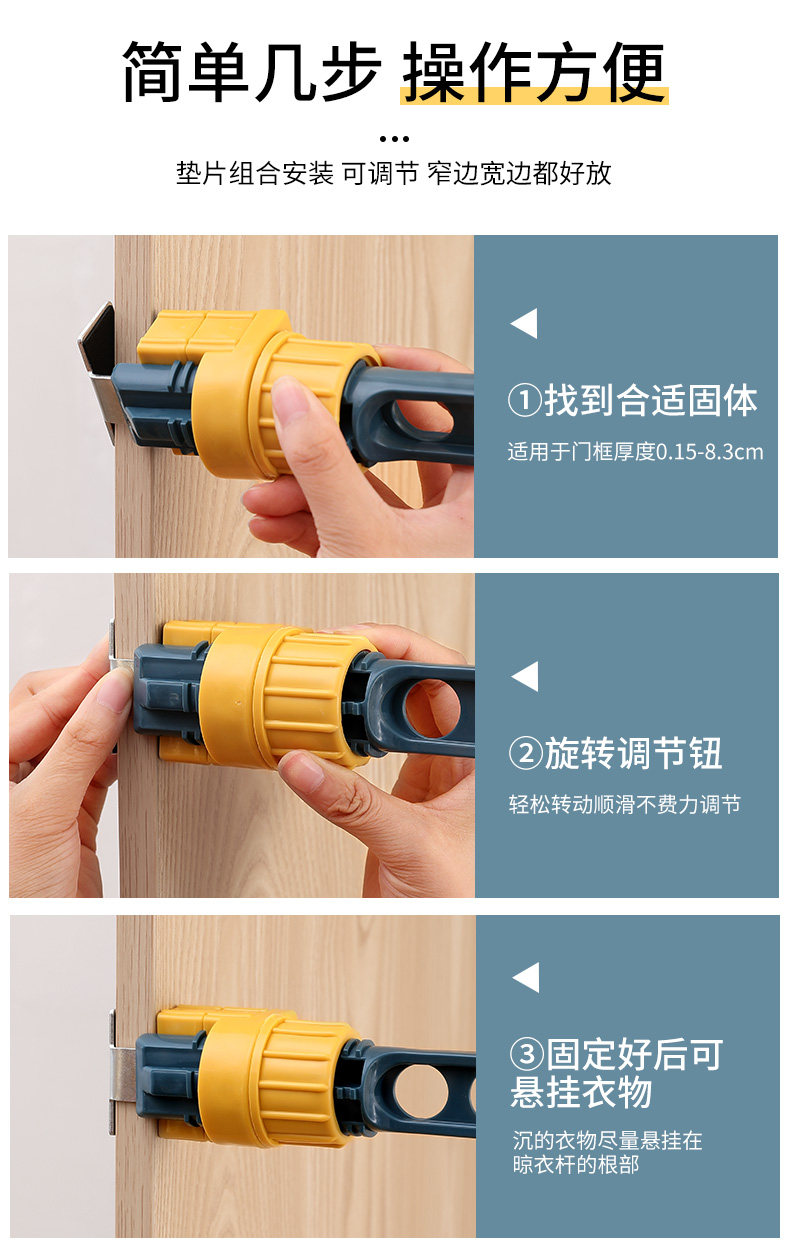 简单几步 操作方便

垫片组合安装 可调节 窄边宽边都好放

①找到合适固体

适用于门框厚度0.15-8.3cm

②旋转调节钮

轻松转动顺滑不费力调节

③固定好后可悬挂衣物

沉的衣物尽量悬挂在晾衣杆的根部