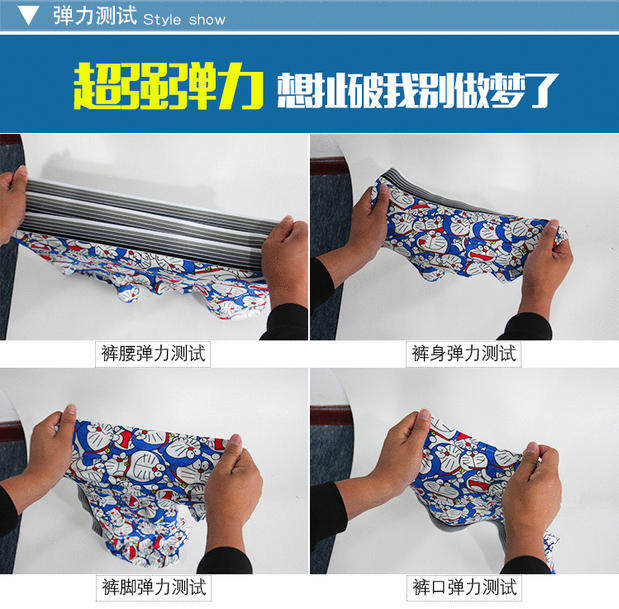 弹力测试 Style show

超强弹力 想扯破我别做梦了

裤腰弹力测试

裤身弹力测试

裤脚弹力测试

裤口弹力测试