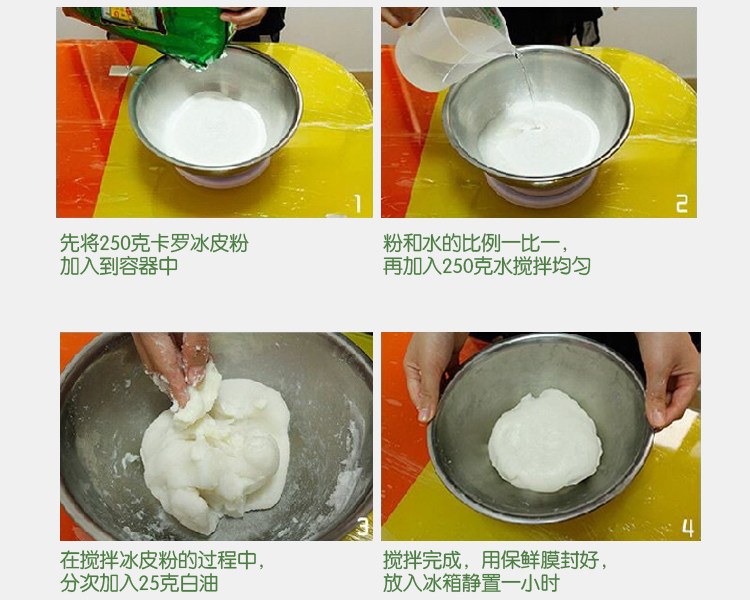 1

先将250克卡罗冰皮粉
加入到容器中

2

粉和水的比例一比一，
再加入250克水搅拌均匀

3

在搅拌冰皮粉的过程中，
分次加入25克白油

4

搅拌完成，用保鲜膜封好，
放入冰箱静置一小时