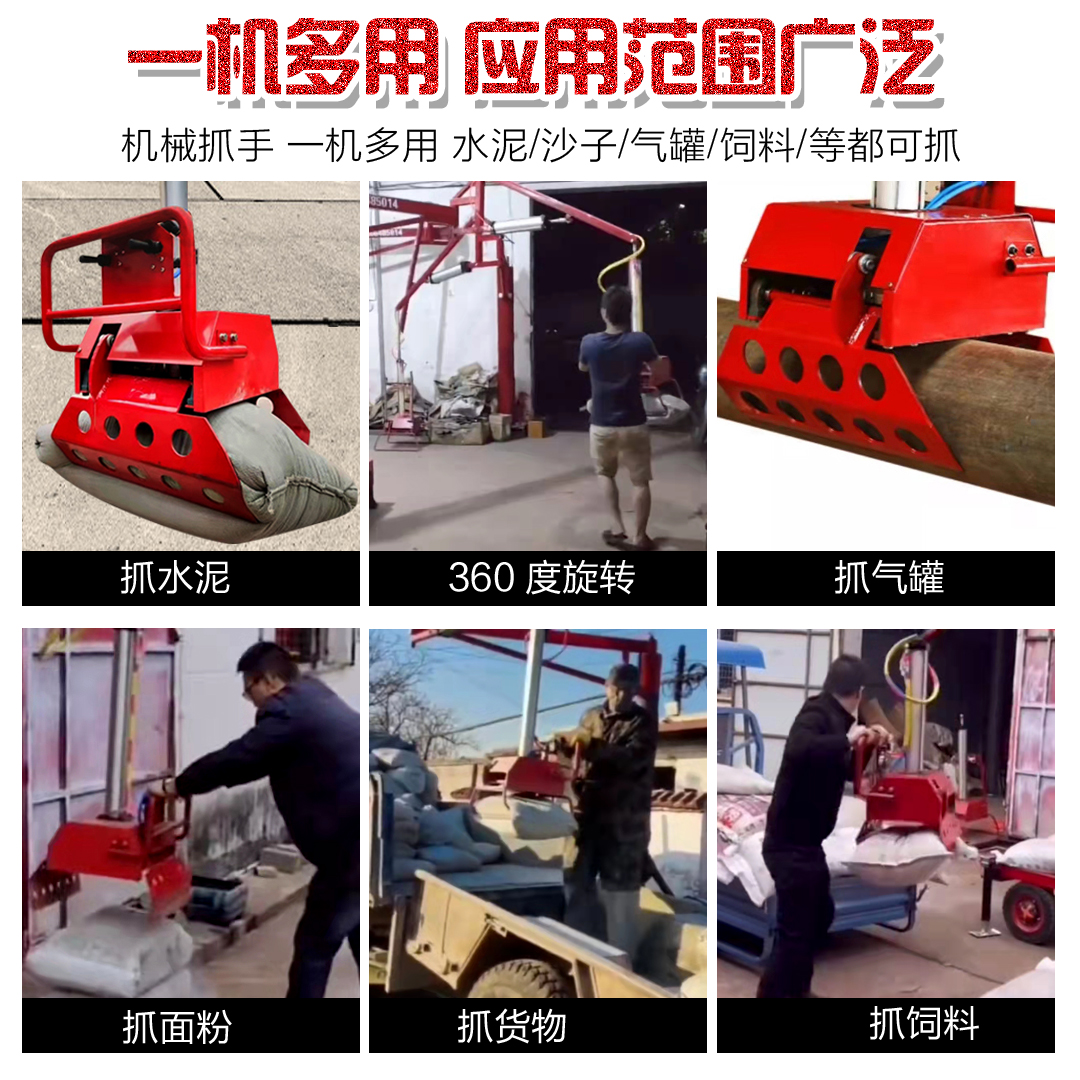 一机多用 应用范围广泛

机械抓手 一机多用 水泥/沙子/气罐/饲料/等都可抓

抓水泥

360 度旋转

抓气罐

抓面粉

抓货物

抓饲料