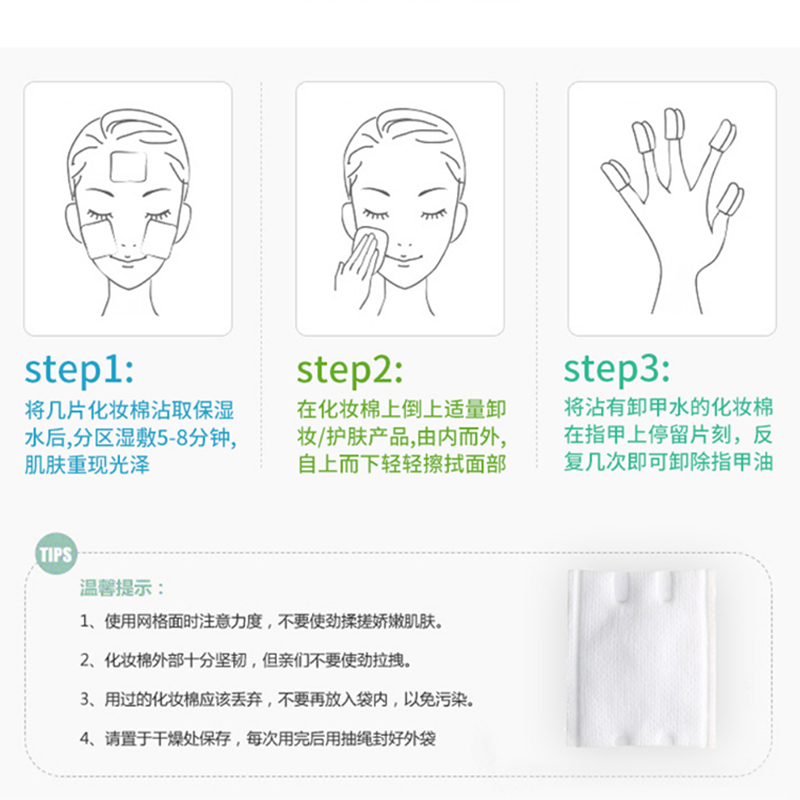 step1:
将几片化妆棉沾取保湿水后,分区湿敷5-8分钟,肌肤重现光泽

step2:
在化妆棉上倒上适量卸妆/护肤产品,由内而外,自上而下轻轻擦拭面部

step3:
将沾有卸甲水的化妆棉在指甲上停留片刻，反复几次即可卸除指甲油

TIPS

温馨提示：

1、使用网格面时注意力度，不要使劲揉搓娇嫩肌肤。

2、化妆棉外部十分坚韧，但亲们不要使劲拉拽。

3、用过的化妆棉应该丢弃，不要再放入袋内，以免污染。

4、请置于干燥处保存，每次用完后用抽绳封好外袋