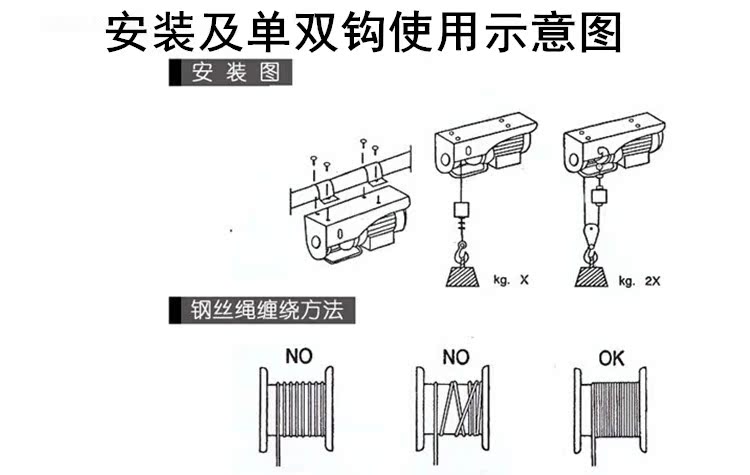 安装及单双钩使用示意图

安装图

kg. X

kg. 2X

钢丝绳缠绕方法

NO

NO

OK