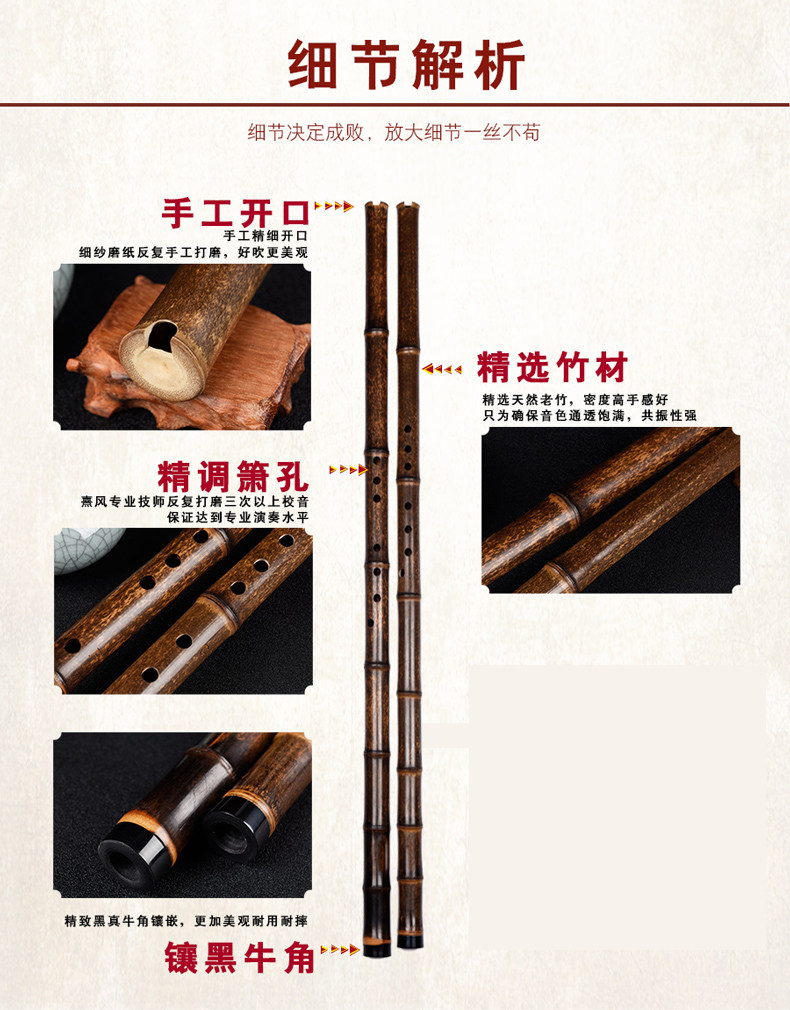 细节解析

细节决定成败，放大细节一丝不苟

手工开口
手工精细开口
细纱磨纸反复手工打磨，好吹更美观

精调箫孔
熏风专业技师反复打磨三次以上校音
保证达到专业演奏水平

精致黑真牛角镶嵌，更加美观耐用耐摔
镶黑牛角

精选竹材
精选天然老竹，密度高手感好
只为确保音色通透饱满，共振性强