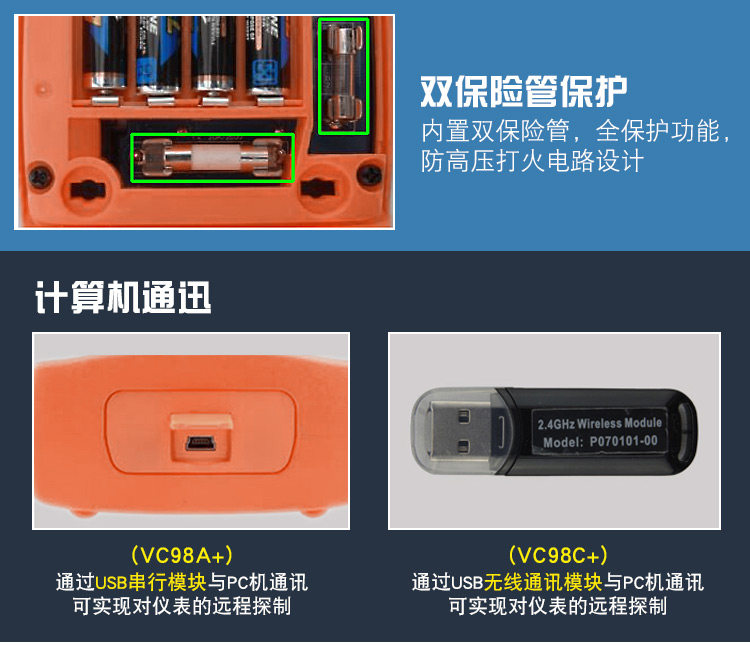 双保险管保护
内置双保险管，全保护功能，防高压打火电路设计

计算机通迅

2.4GHz Wireless Module
Model: P070101-00

（VC98A+）
通过USB串行模块与PC机通讯
可实现对仪表的远程探制

（VC98C+）
通过USB无线通讯模块与PC机通讯
可实现对仪表的远程探制