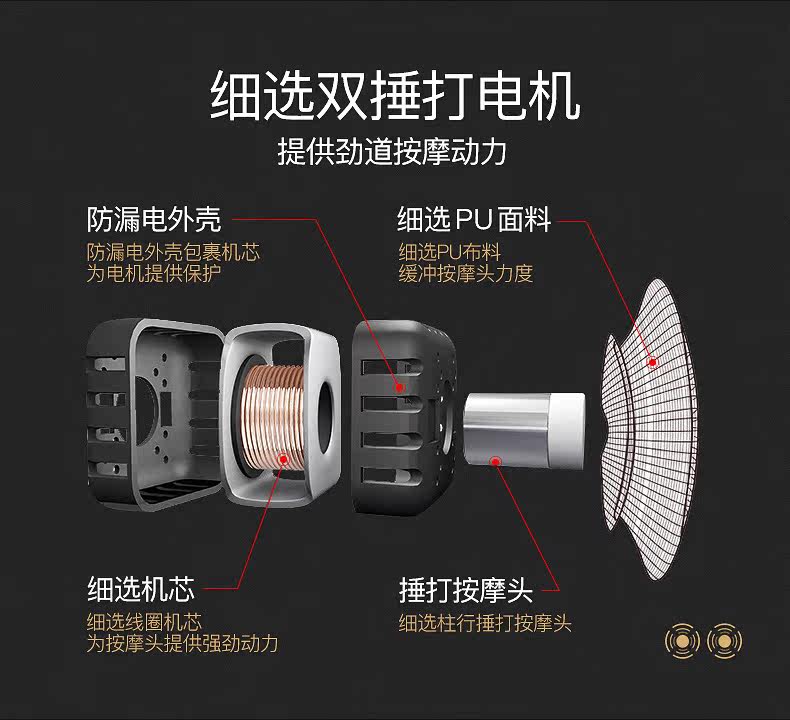 细选双捶打电机
提供劲道按摩动力

防漏电外壳
防漏电外壳包裹机芯
为电机提供保护

细选 PU 面料
细选PU布料
缓冲按摩头力度

细选机芯
细选线圈机芯
为按摩头提供强劲动力

捶打按摩头
细选柱行捶打按摩头