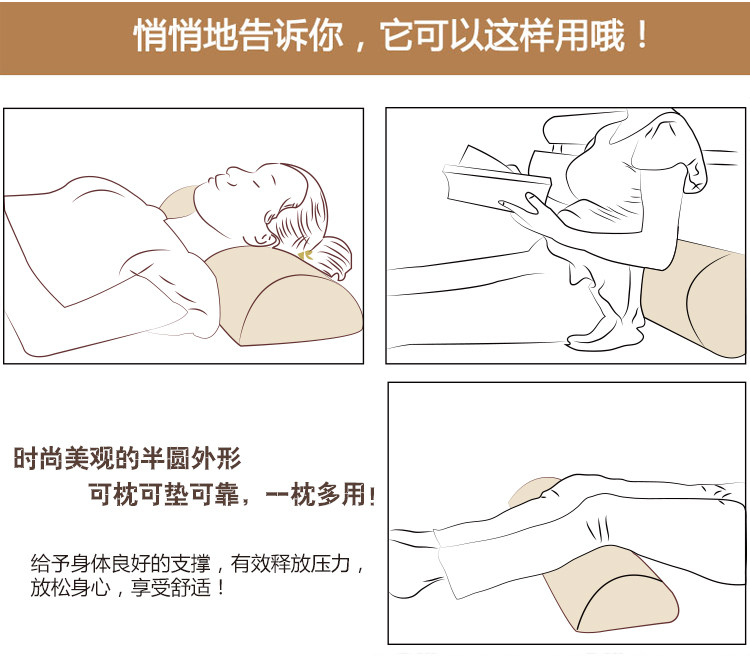 悄悄地告诉你，它可以这样用哦！

时尚美观的半圆外形

可枕可垫可靠，一枕多用!

给予身体良好的支撑，有效释放压力，放松身心，享受舒适！