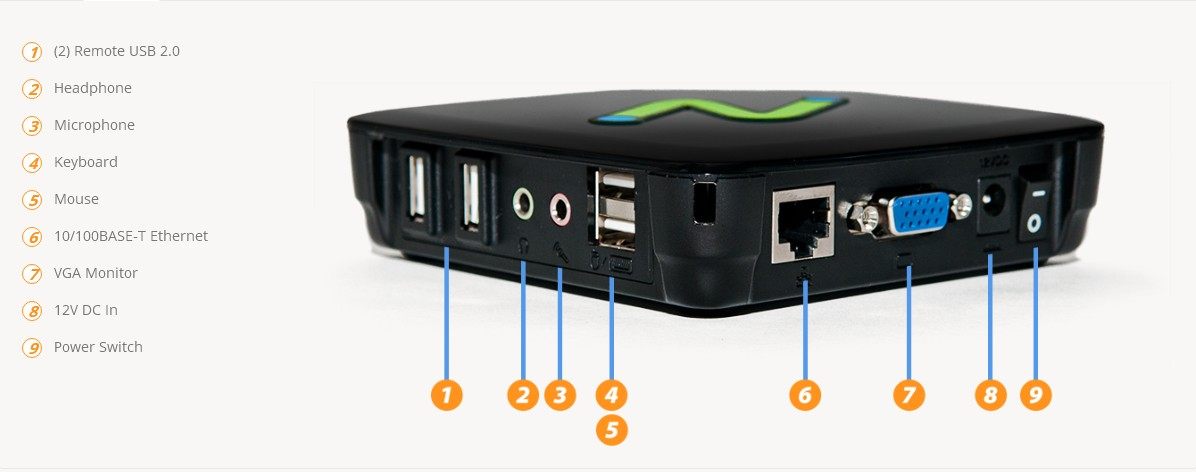 1 (2) Remote USB 2.0
2 Headphone
3 Microphone
4 Keyboard
5 Mouse
6 10/100BASE-T Ethernet
7 VGA Monitor
8 12V DC In
9 Power Switch

12VDC

1 2 3 4 5 6 7 8 9