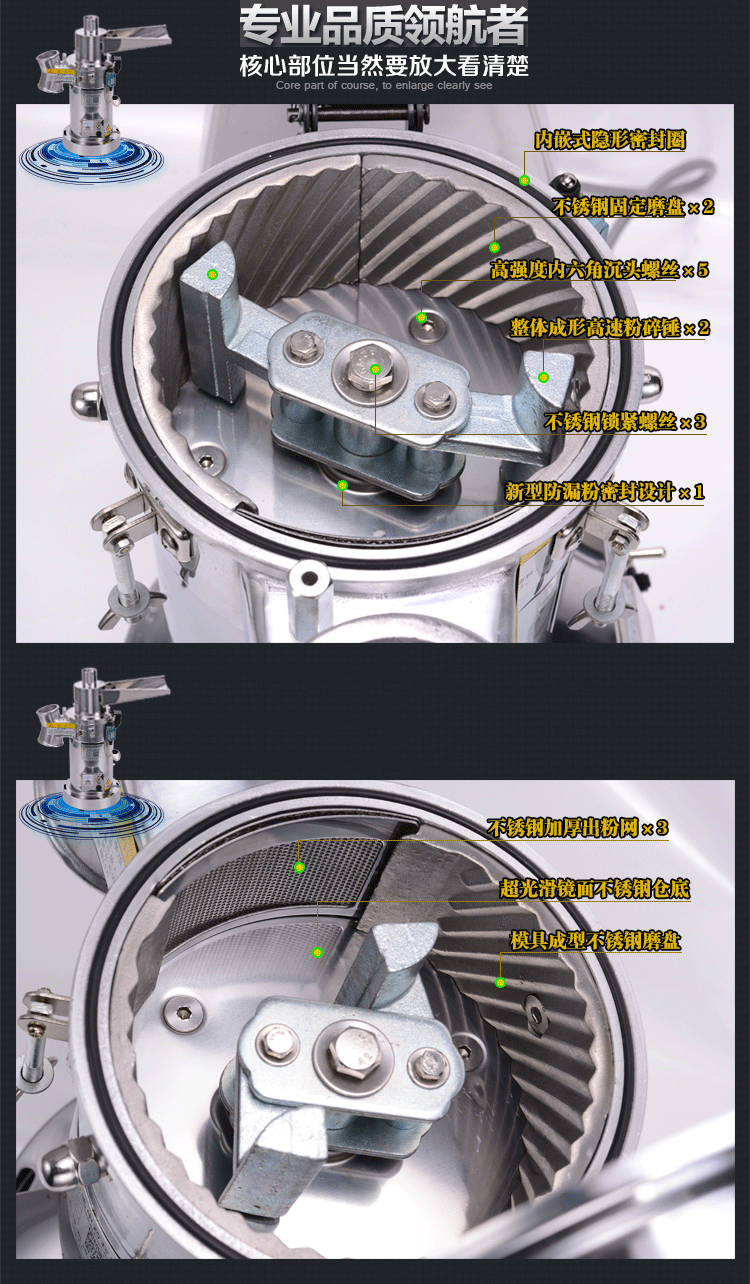 专业品质领航者

核心部位当然要放大看清楚

Core part of course, to enlarge clearly see

内嵌式隐形密封圈

不锈钢固定磨盘×2

高强度内六角沉头螺丝×5

整体成形高速粉碎锤×2

不锈钢锁紧螺丝×3

新型防漏粉密封设计×1

不锈钢加厚出粉网×3

超光滑镜面不锈钢仓底

模具成型不锈钢磨盘