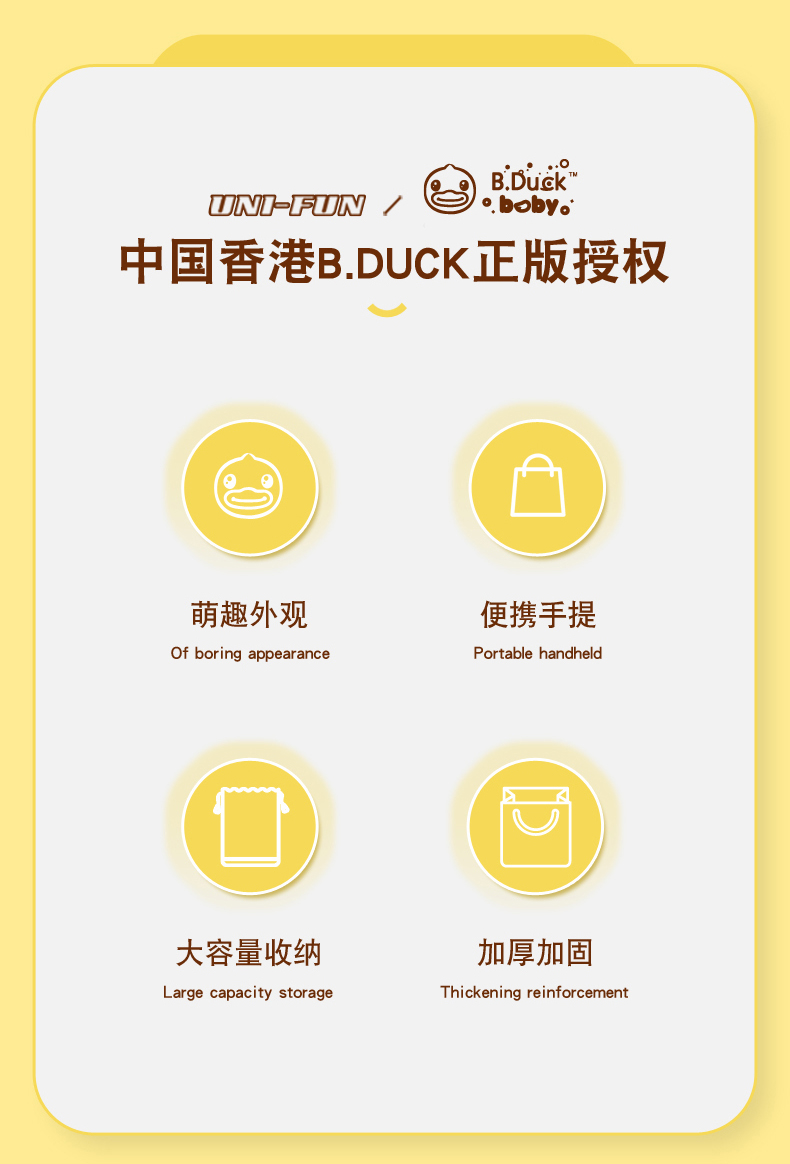 UNI-FUN / B.Duck™ baby

中国香港B.DUCK正版授权

萌趣外观
Of boring appearance

便携手提
Portable handheld

大容量收纳
Large capacity storage

加厚加固
Thickening reinforcement