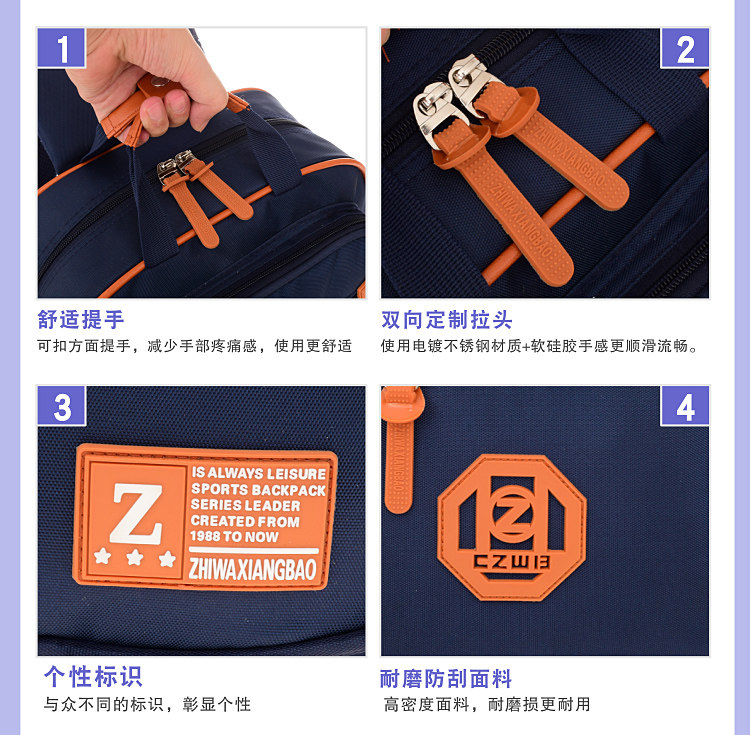 1

舒适提手

可扣方面提手，减少手部疼痛感，使用更舒适

2

ZHIWAXIANGBAO

ZHIWAXIANGBAO

双向定制拉头

使用电镀不锈钢材质+软硅胶手感更顺滑流畅。

3

Z

IS ALWAYS LEISURE SPORTS BACKPACK SERIES LEADER CREATED FROM 1988 TO NOW

ZHIWAXIANGBAO

个性标识

与众不同的标识，彰显个性

4

ZHIWAXIANGBAO

Z

CZWB

耐磨防刮面料

高密度面料，耐磨损更耐用