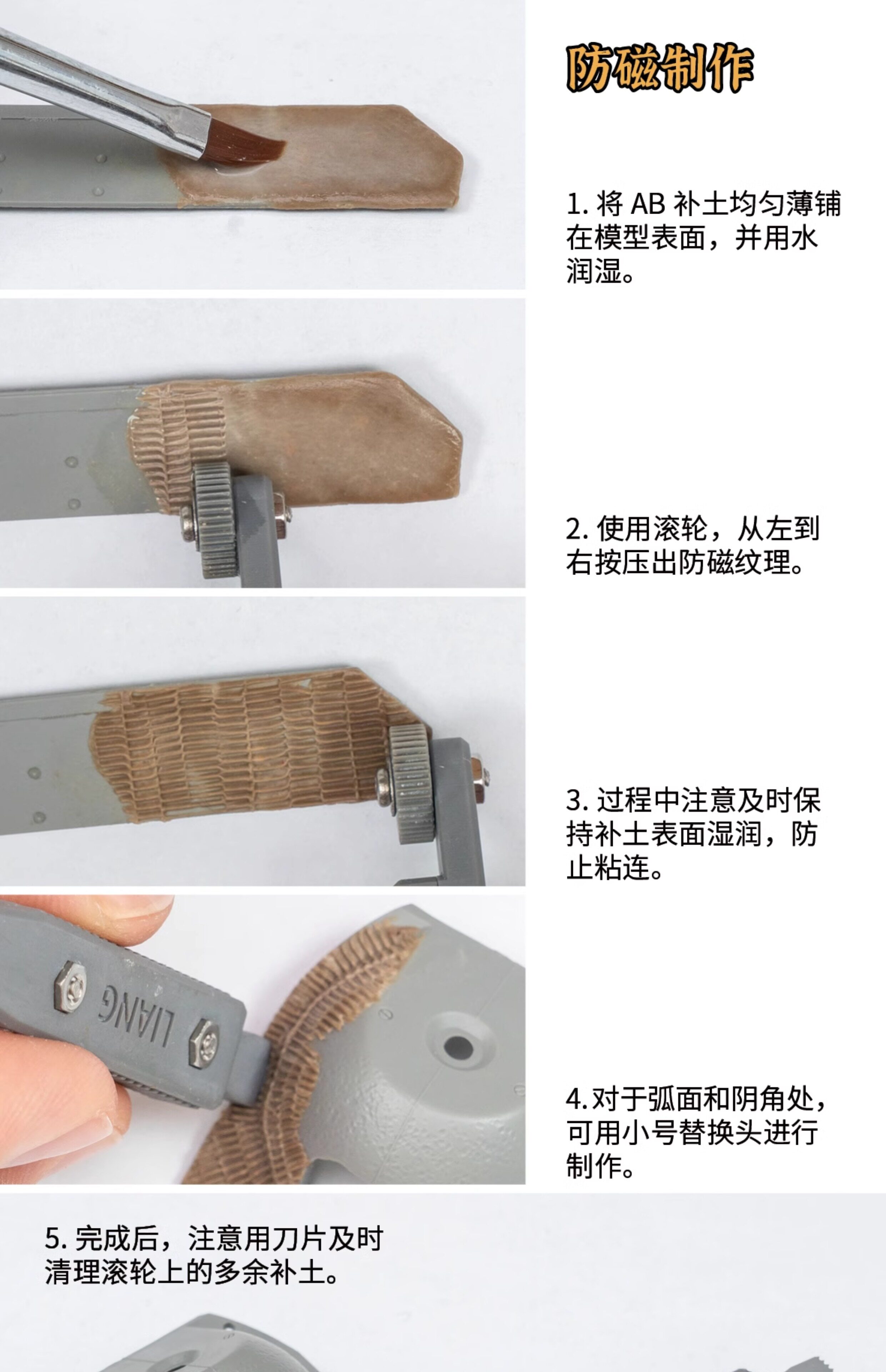 防磁制作

1. 将 AB 补土均匀薄铺在模型表面，并用水润湿。

2. 使用滚轮，从左到右按压出防磁纹理。

3. 过程中注意及时保持补土表面湿润，防止粘连。

LIANG

4. 对于弧面和阴角处，可用小号替换头进行制作。

5. 完成后，注意用刀片及时清理滚轮上的多余补土。