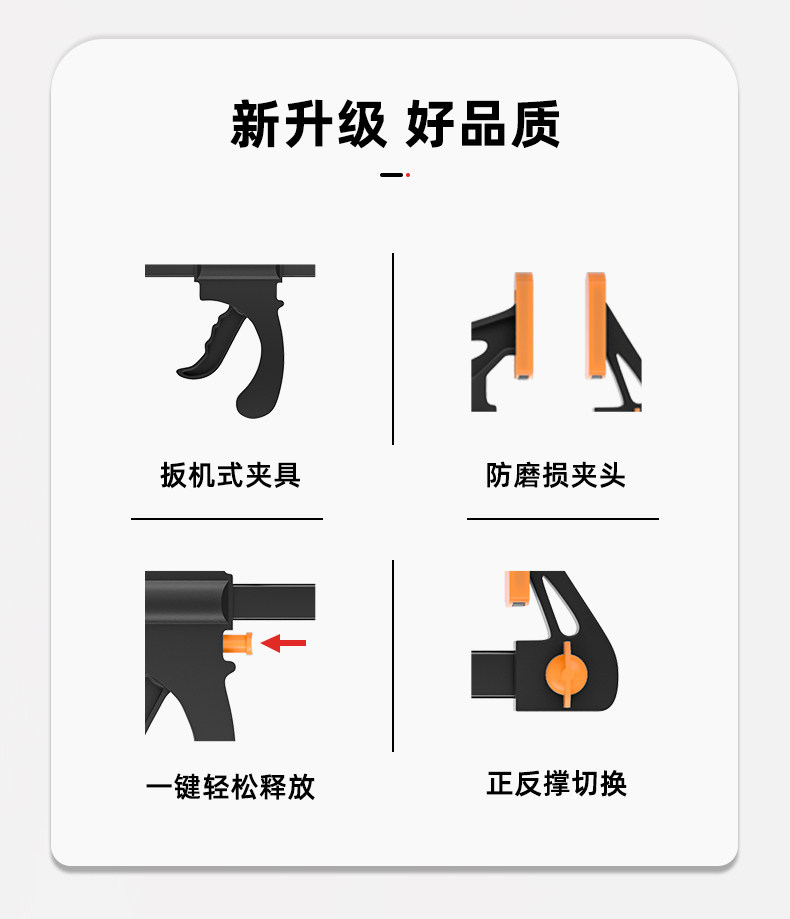 新升级 好品质

扳机式夹具

防磨损夹头

一键轻松释放

正反撑切换