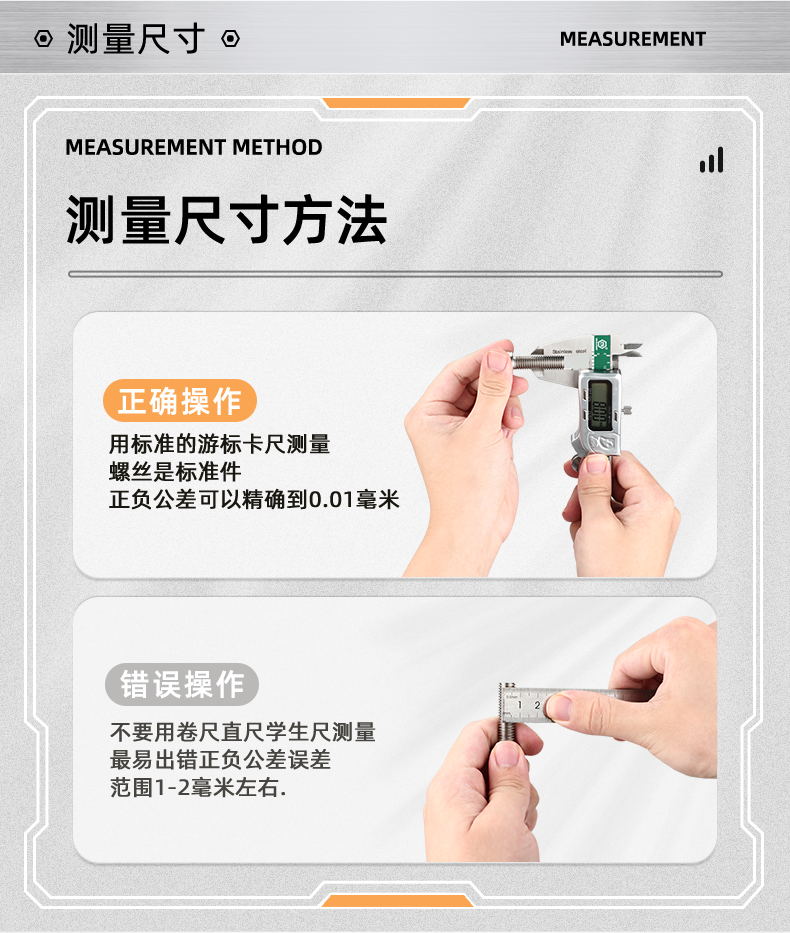 测量尺寸

MEASUREMENT

MEASUREMENT METHOD

测量尺寸方法

正确操作

用标准的游标卡尺测量
螺丝是标准件
正负公差可以精确到0.01毫米

Stainless steel

错误操作

不要用卷尺直尺学生尺测量
最易出错正负公差误差
范围1-2毫米左右.

1 2