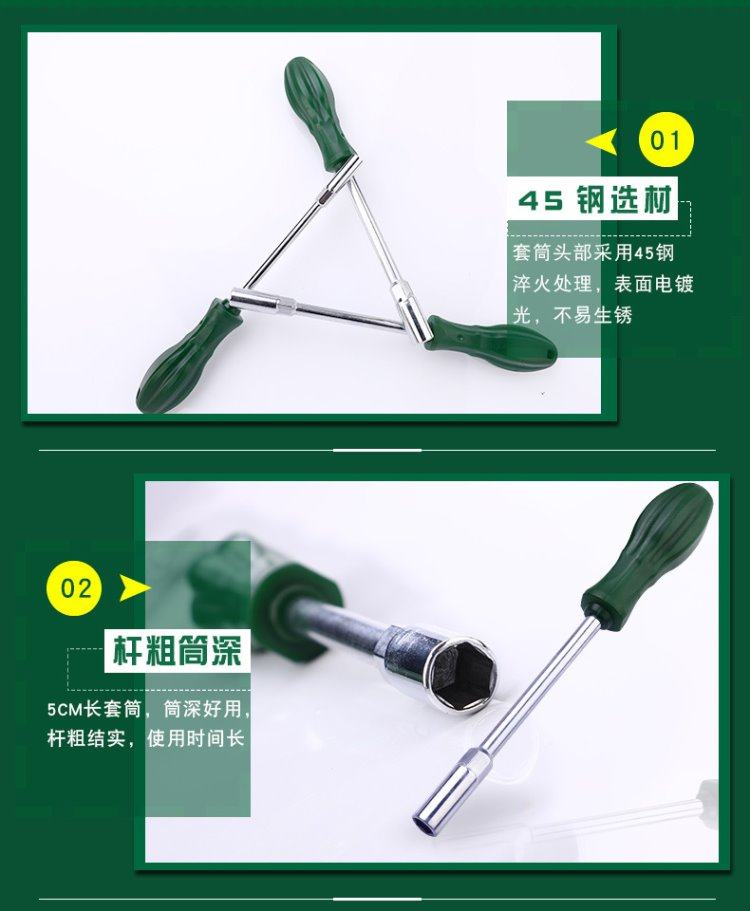 01

45 钢选材

套筒头部采用45钢淬火处理，表面电镀光，不易生锈

02

杆粗筒深

5CM长套筒，筒深好用，杆粗结实，使用时间长