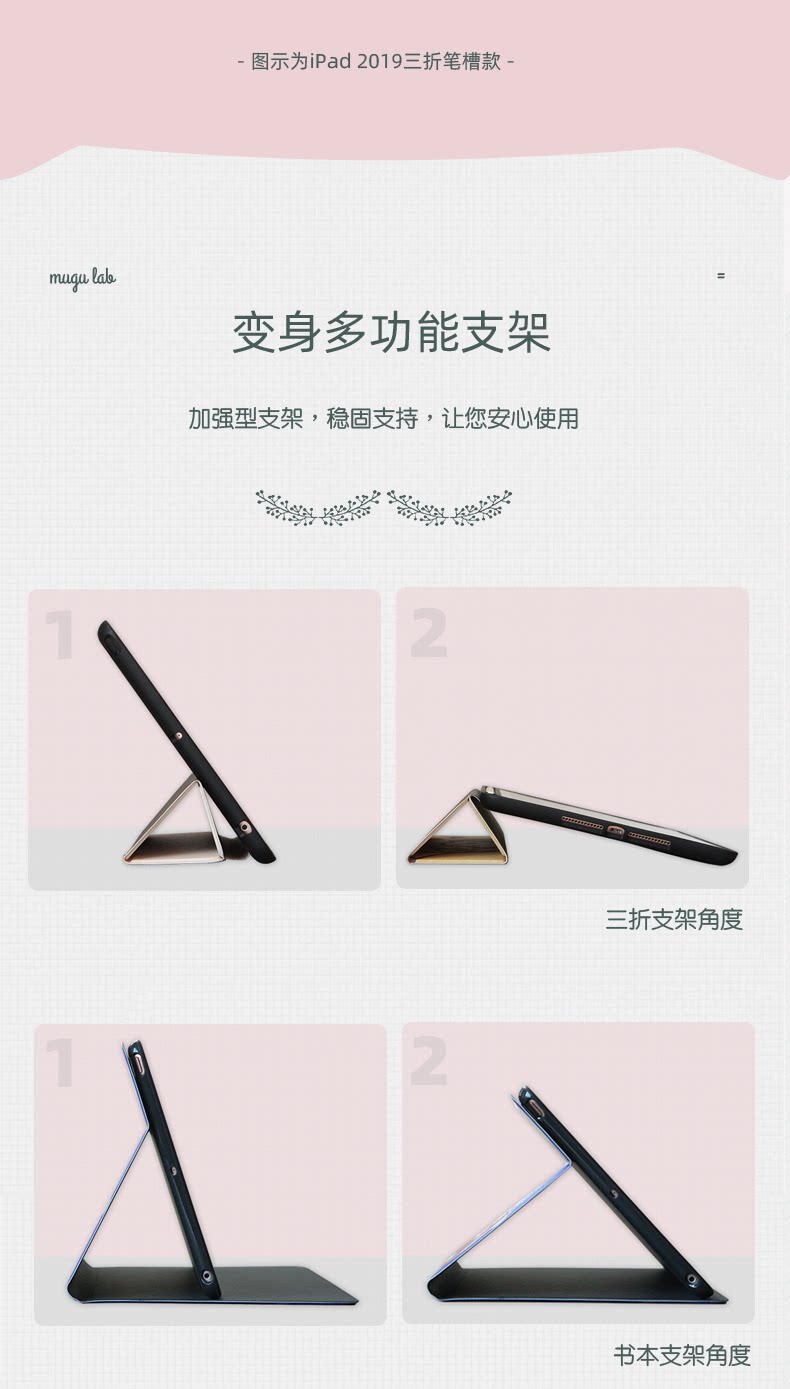 - 图示为iPad 2019三折笔槽款 -

mugu lab

=

变身多功能支架

加强型支架，稳固支持，让您安心使用

1

2

三折支架角度

1

2

书本支架角度