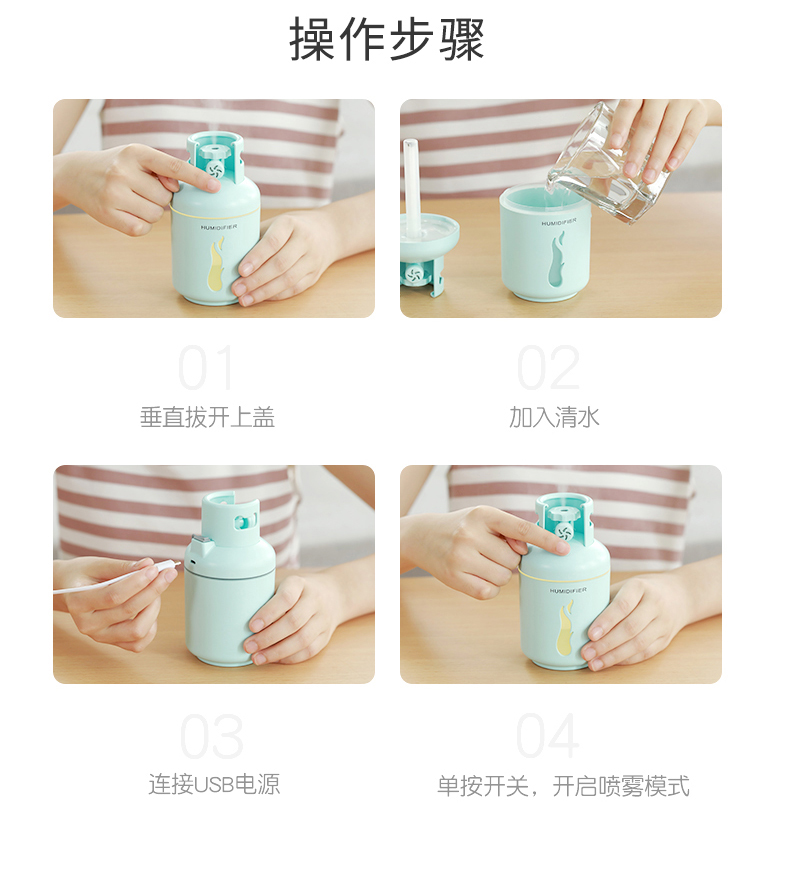 操作步骤

HUMIDIFIER

HUMIDIFIER

01
垂直拔开上盖

02
加入清水

HUMIDIFIER

03
连接USB电源

04
单按开关，开启喷雾模式