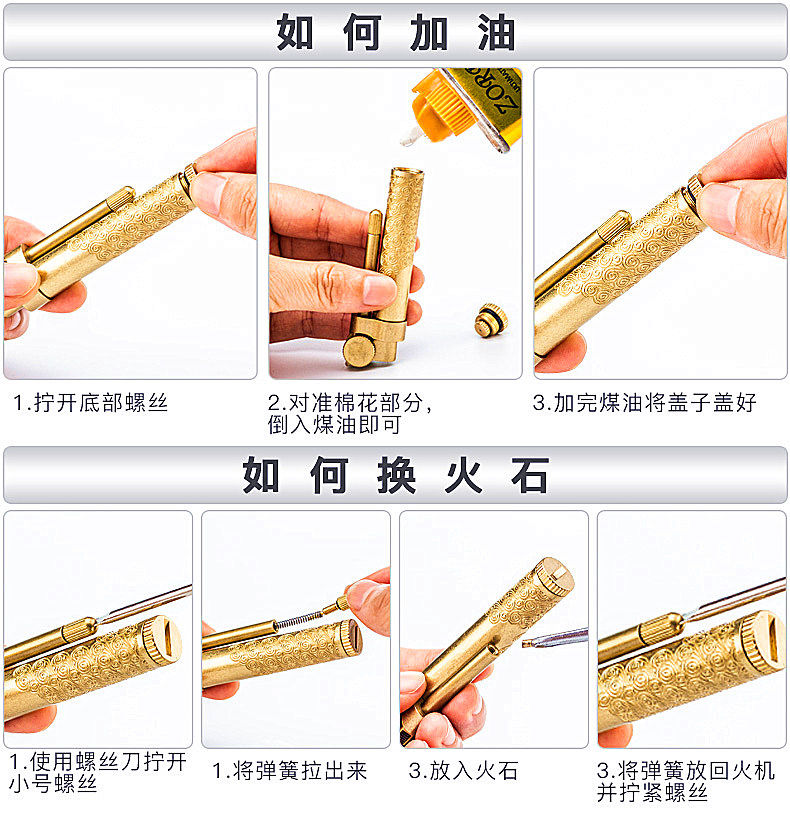 如何加油

ZORRO

1.拧开底部螺丝

2.对准棉花部分，倒入煤油即可

3.加完煤油将盖子盖好

如何换火石

1.使用螺丝刀拧开小号螺丝

1.将弹簧拉出来

3.放入火石

3.将弹簧放回火机并拧紧螺丝