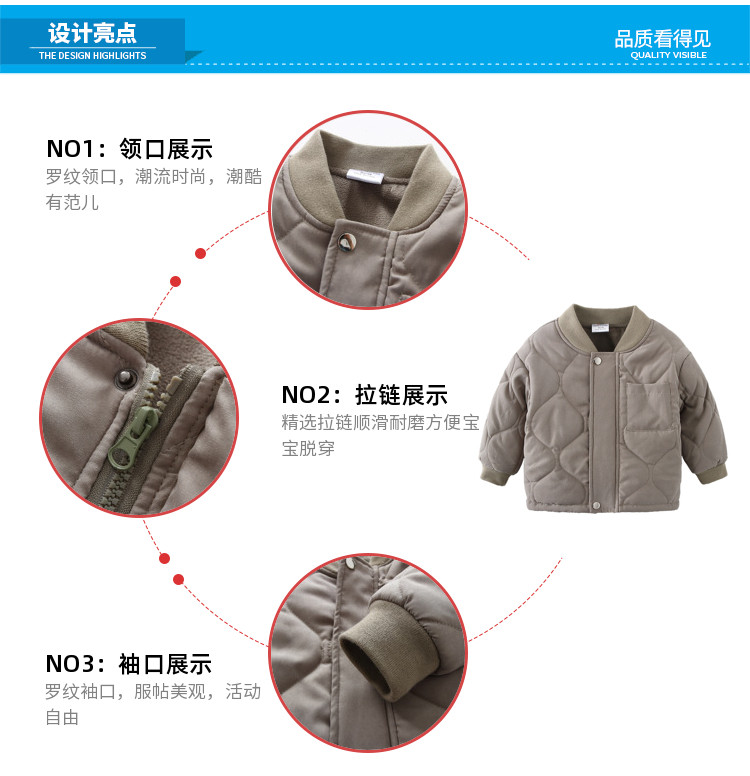 设计亮点
THE DESIGN HIGHLIGHTS

品质看得见
QUALITY VISIBLE

NO1：领口展示
罗纹领口，潮流时尚，潮酷有范儿

NO2：拉链展示
精选拉链顺滑耐磨方便宝宝脱穿

NO3：袖口展示
罗纹袖口，服帖美观，活动自由